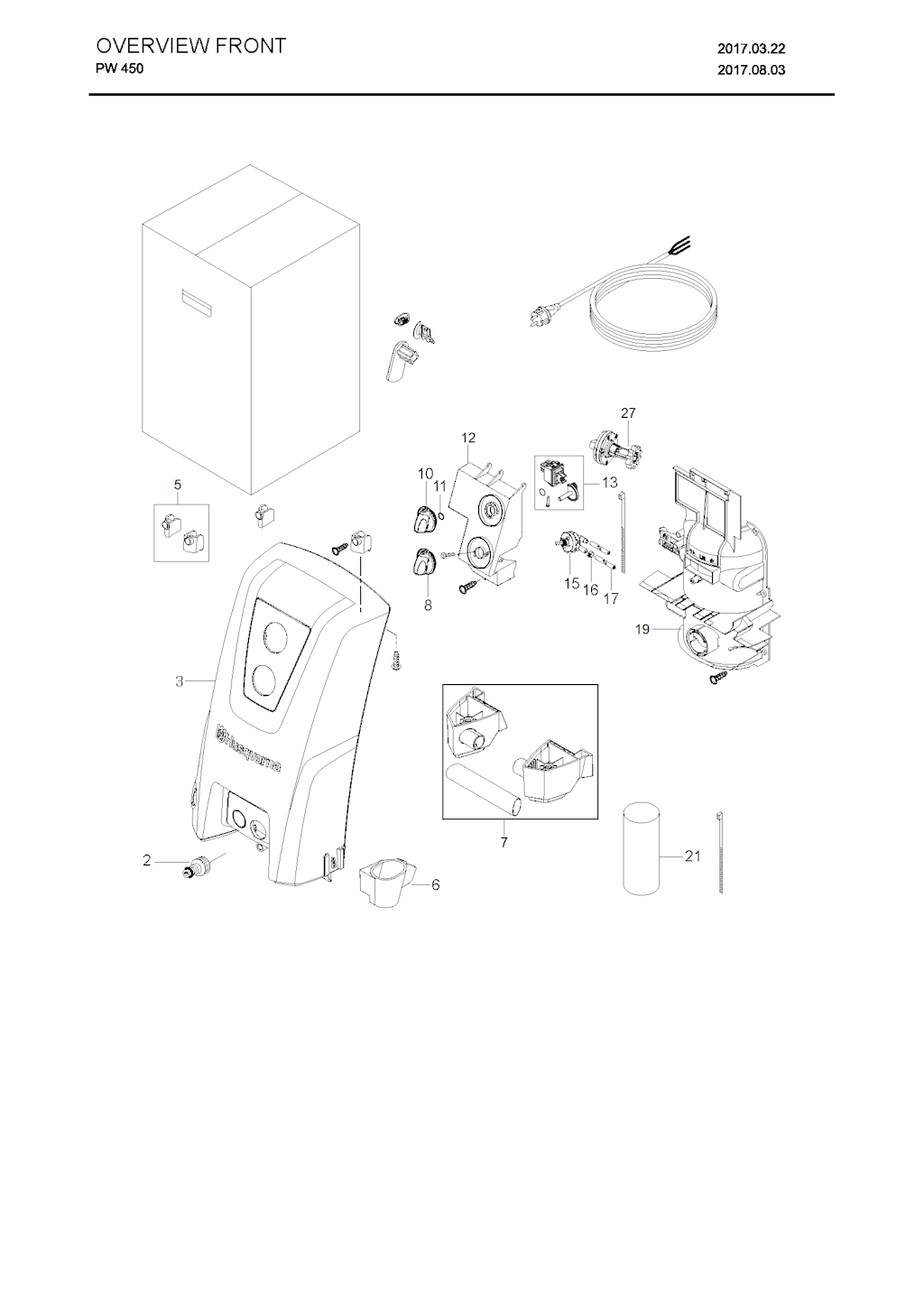 OVERVIEW FRONT
PW 450

2017.03.22
2017.08.03

27
12
10
11
13
5
15
16
17
8
19
3
Husqvarna
7
21
2
6