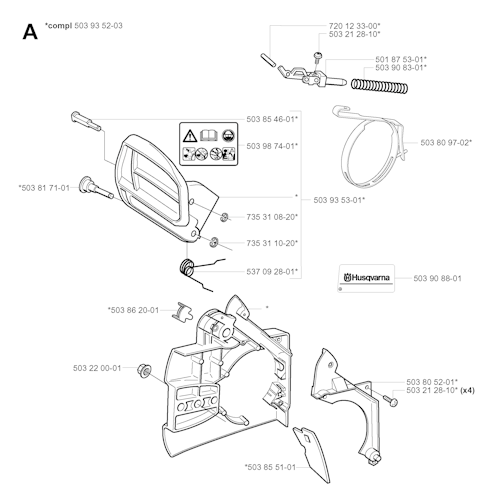 A *compl 503 93 52-03

720 12 33-00*
503 21 28-10*
501 87 53-01*
503 90 83-01*

503 85 46-01*
503 98 74-01*
503 80 97-02*
*503 81 71-01
*
503 93 53-01*
735 31 08-20*
735 31 10-20*
537 09 28-01*
Husqvarna
503 90 88-01
*503 86 20-01
*
503 22 00-01
503 80 52-01*
503 21 28-10* (x4)
*503 85 51-01