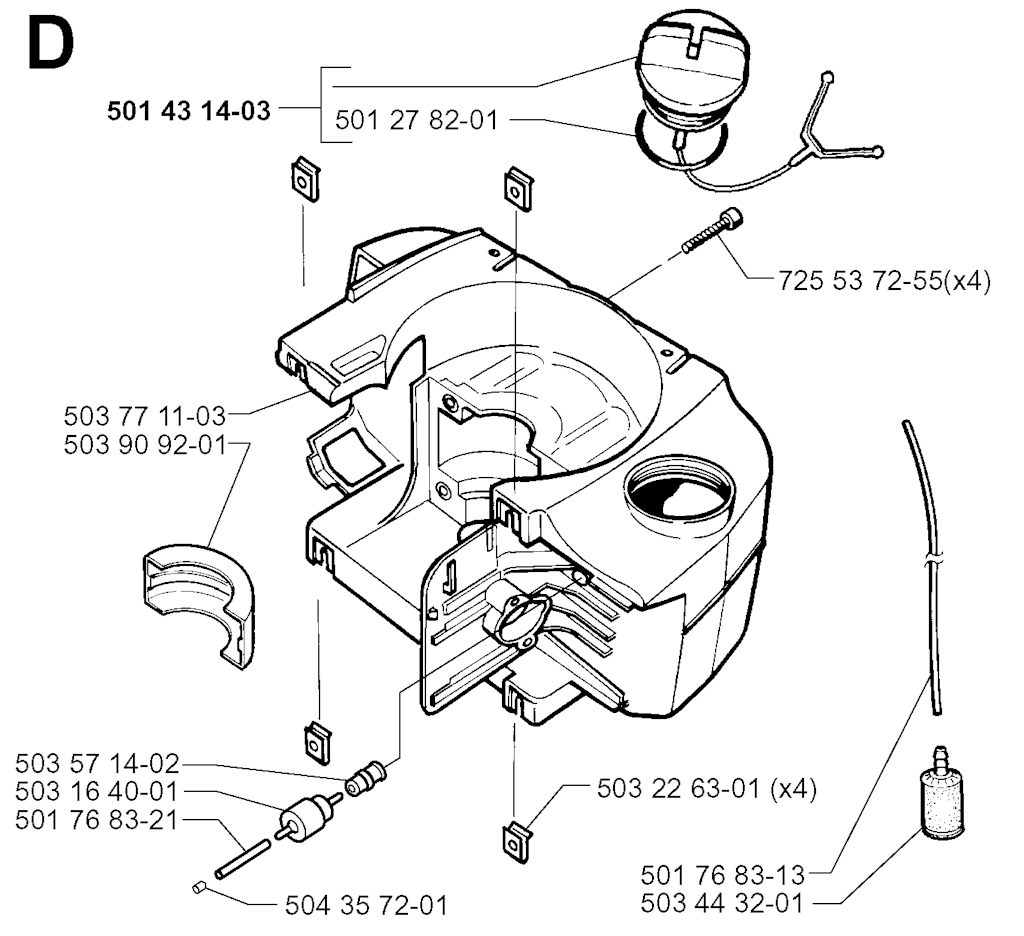 D

501 43 14-03

501 27 82-01

725 53 72-55(x4)

503 77 11-03
503 90 92-01

503 57 14-02
503 16 40-01
501 76 83-21

504 35 72-01

503 22 63-01 (x4)

501 76 83-13
503 44 32-01