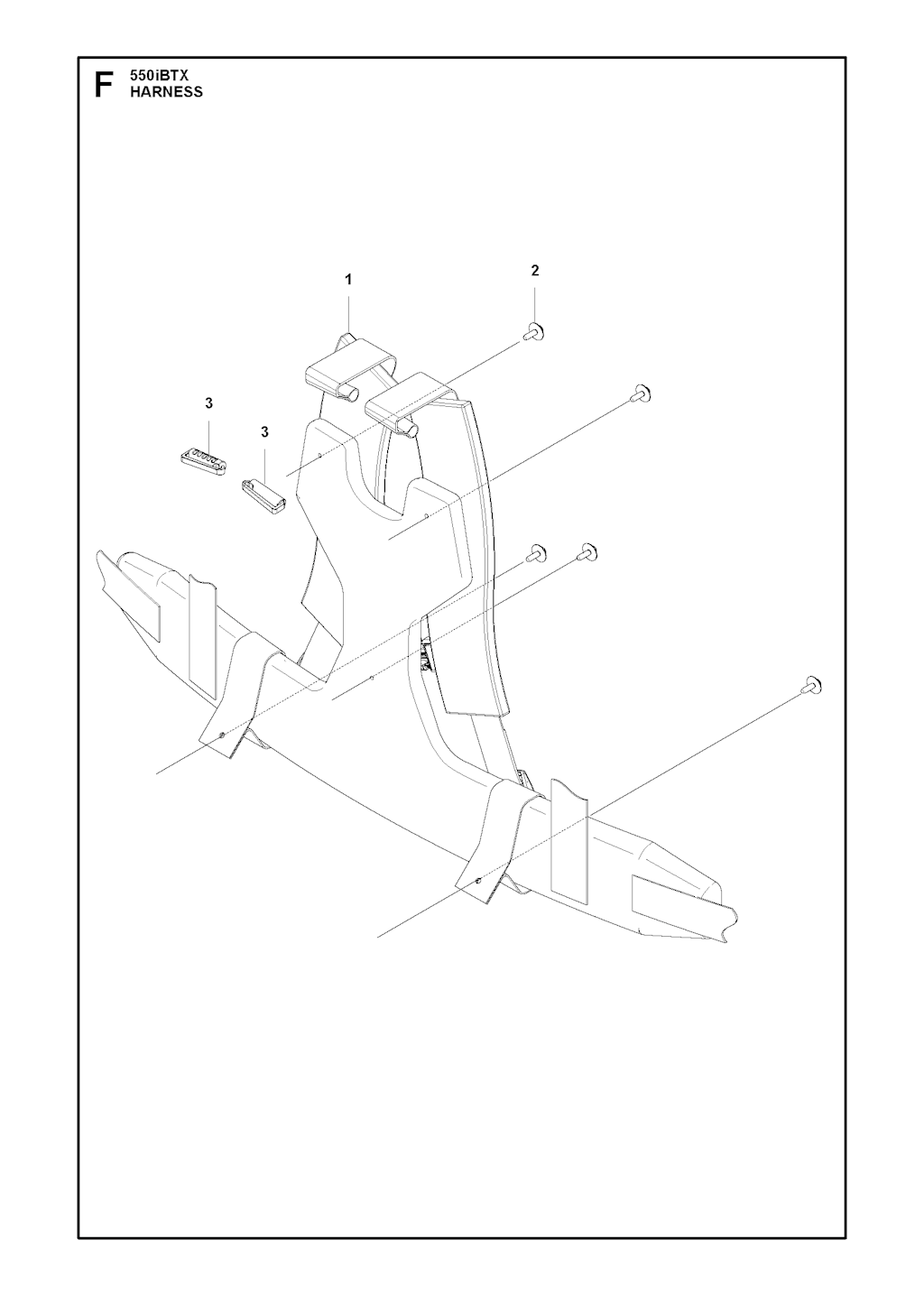 F 550iBTX
HARNESS

1

2

3

3