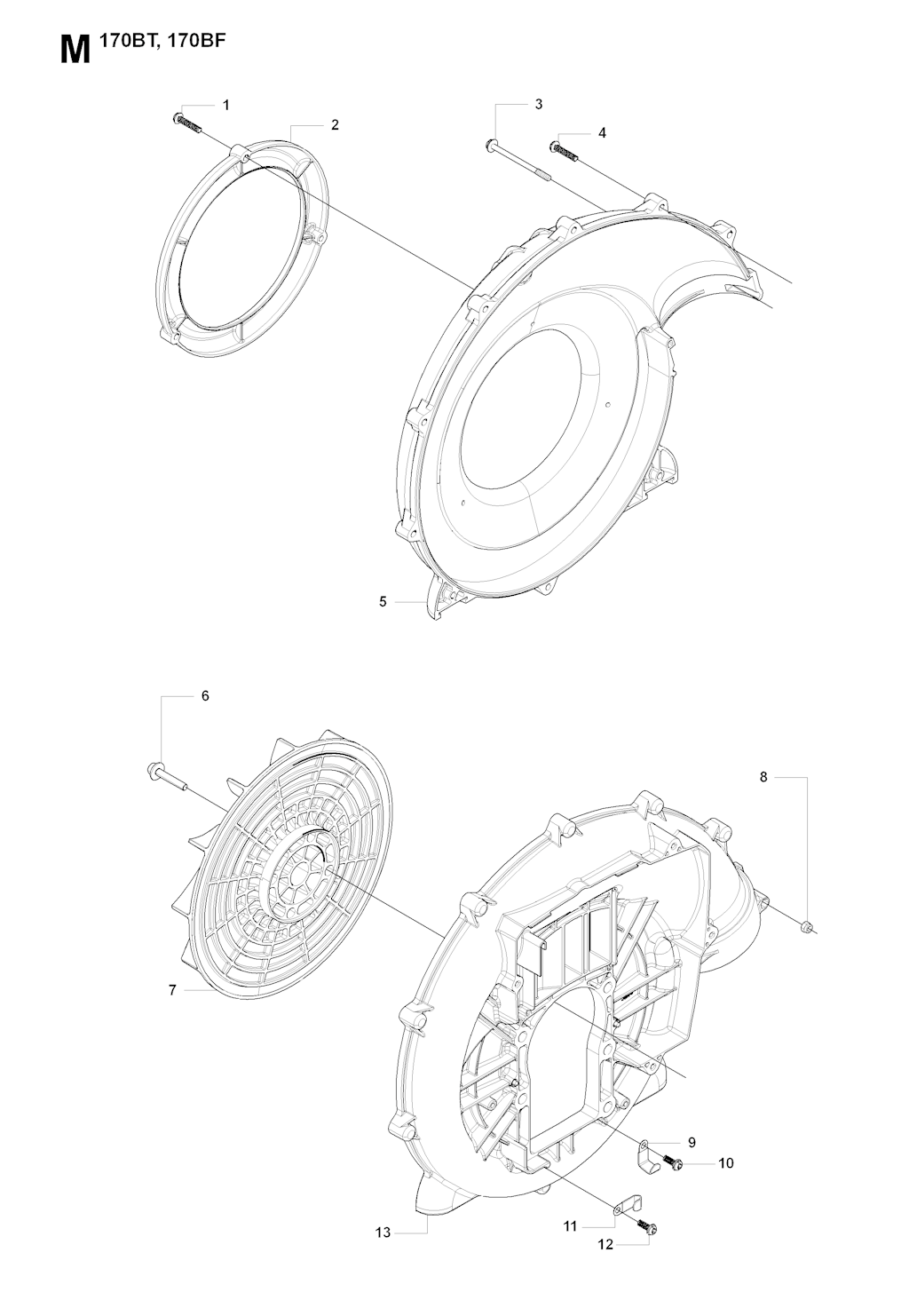 M 170BT, 170BF

1
2
3
4
5

6
7
8
9
10
11
12
13