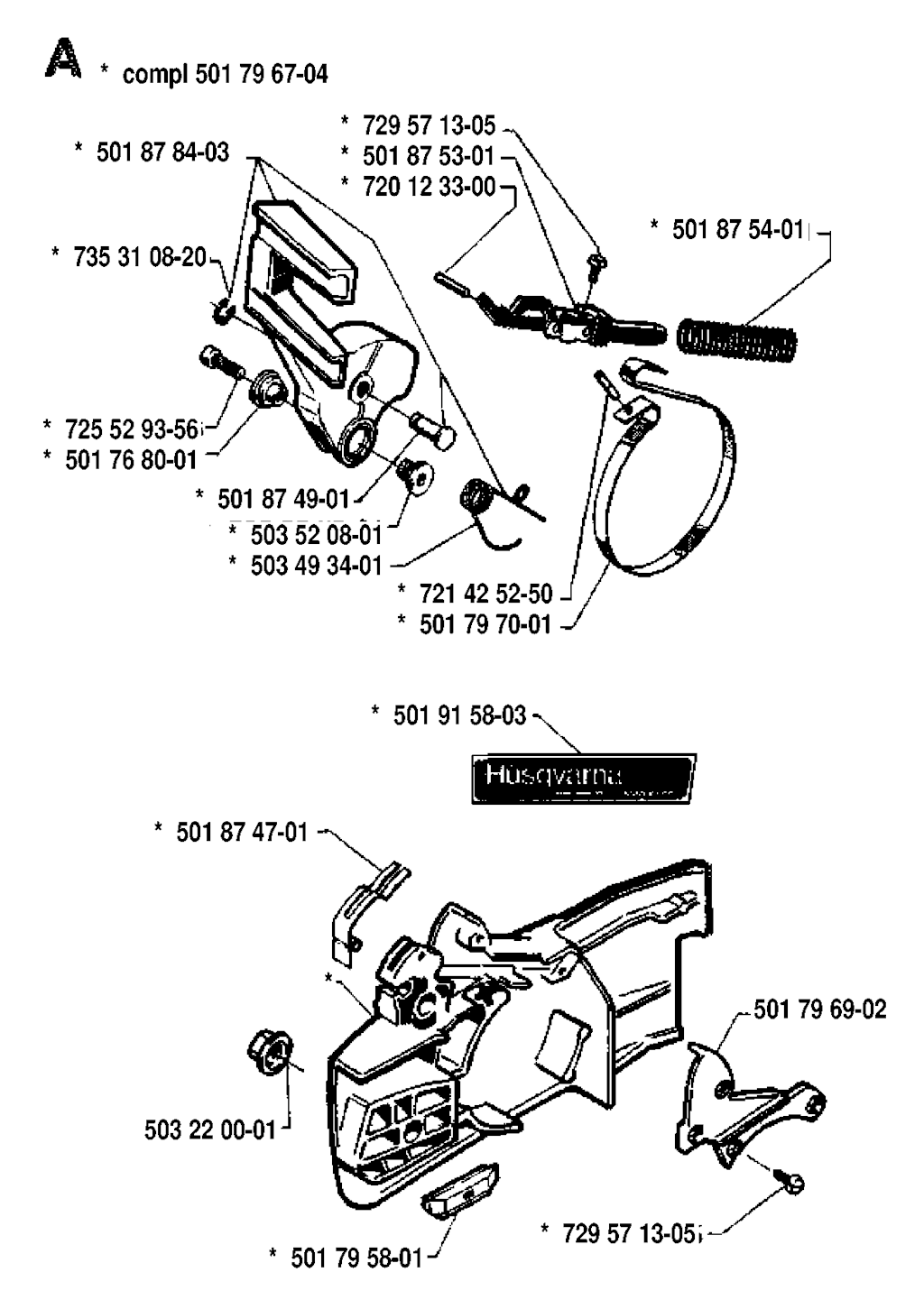 A * compl 501 79 67-04

* 501 87 84-03

* 729 57 13-05
* 501 87 53-01
* 720 12 33-00

* 501 87 54-01

* 735 31 08-20

* 725 52 93-56
* 501 76 80-01

* 501 87 49-01
* 503 52 08-01
* 503 49 34-01

* 721 42 52-50
* 501 79 70-01

* 501 91 58-03

Husqvarna

* 501 87 47-01

*

501 79 69-02

503 22 00-01

* 729 57 13-05

* 501 79 58-01