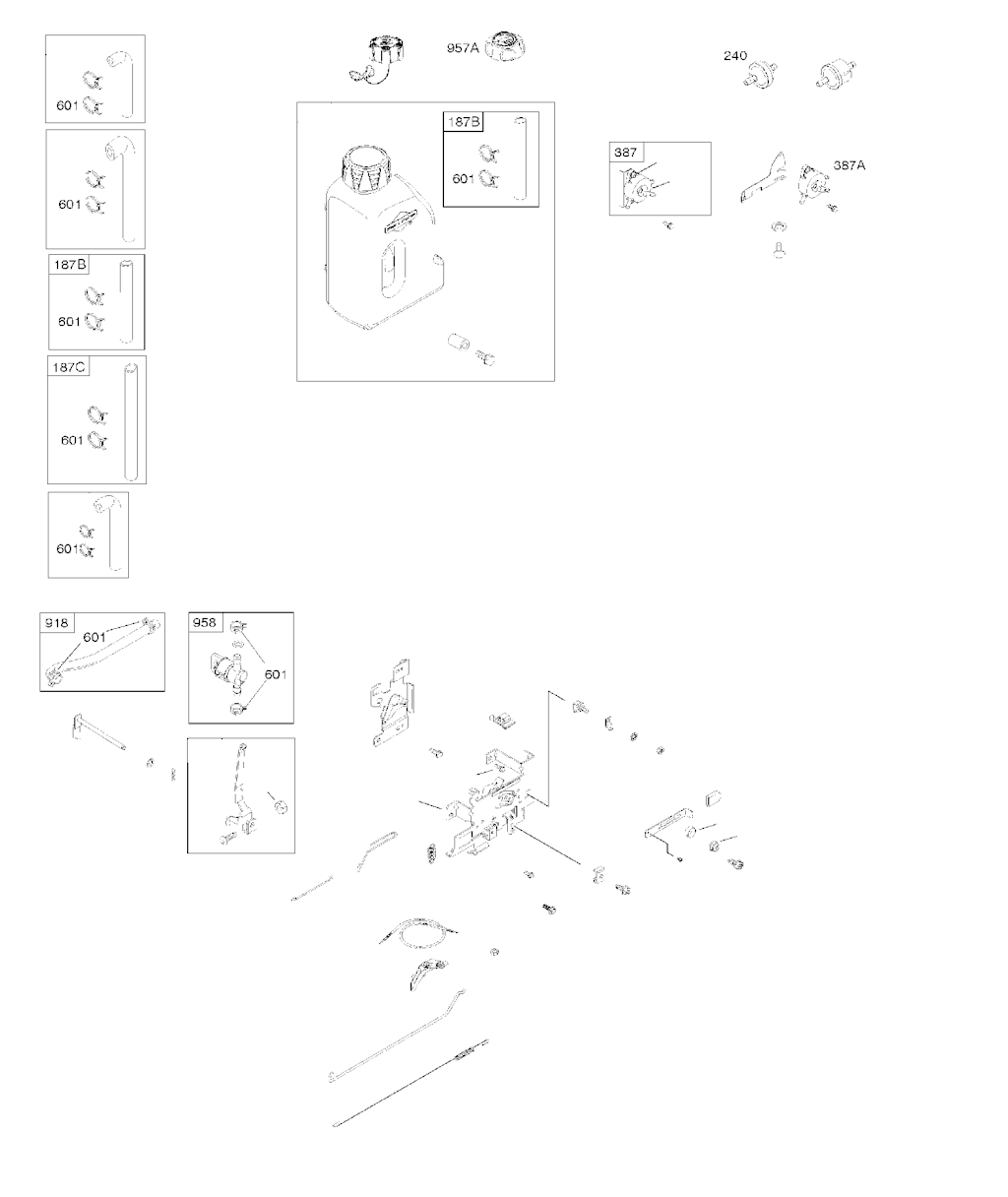 601

601

187B
601

187C
601

601

957A

187B
601

240

387

387A

918
601

958
601