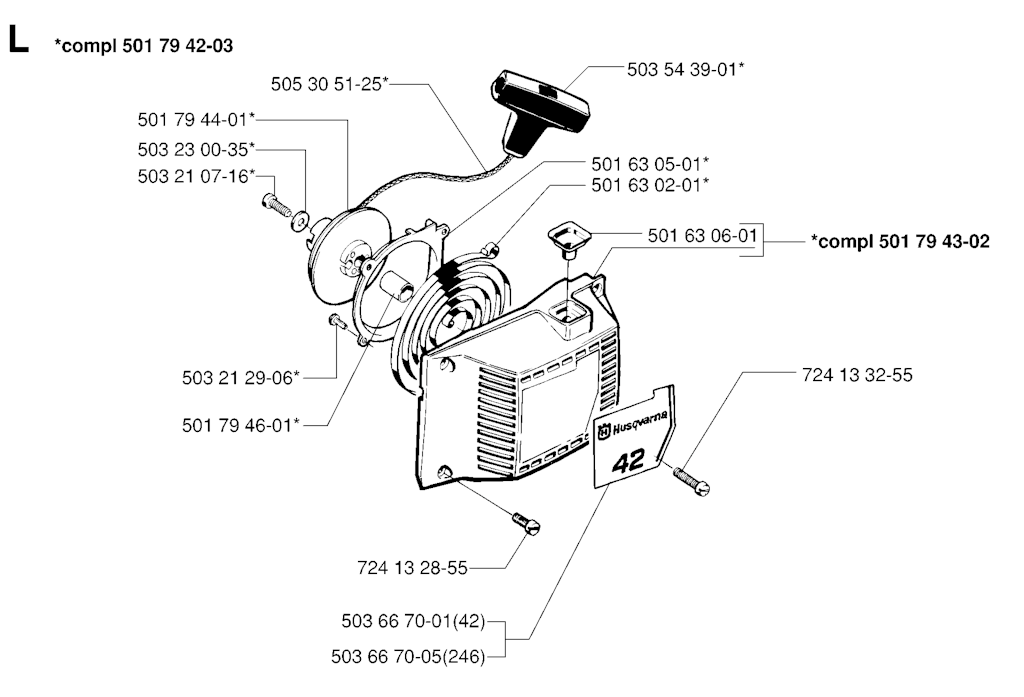 L *compl 501 79 42-03

505 30 51-25*

503 54 39-01*

501 79 44-01*

503 23 00-35*

503 21 07-16*

501 63 05-01*

501 63 02-01*

501 63 06-01

*compl 501 79 43-02

503 21 29-06*

501 79 46-01*

724 13 32-55

Husqvarna

42

724 13 28-55

503 66 70-01(42)

503 66 70-05(246)