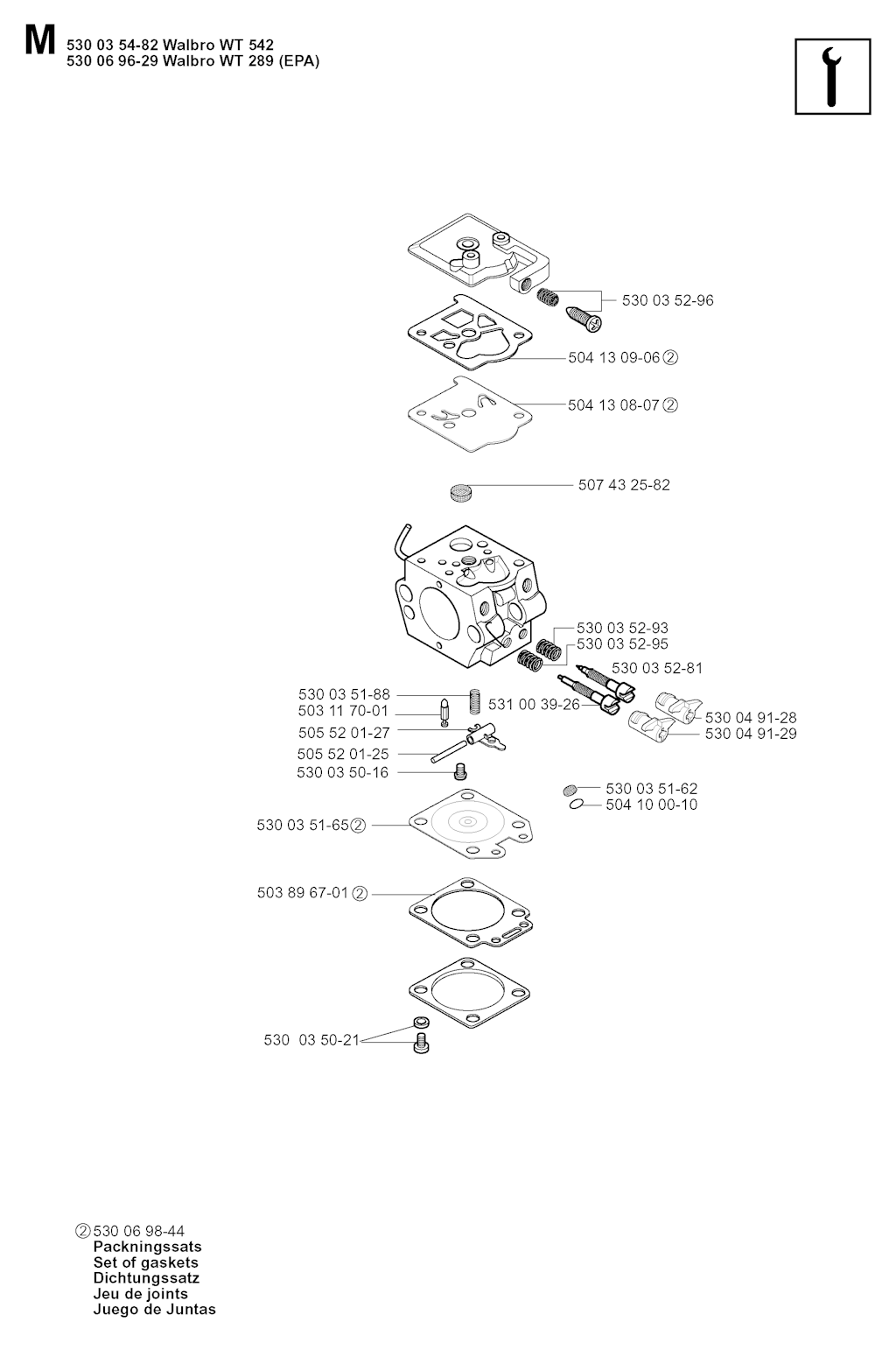 M 530 03 54-82 Walbro WT 542
530 06 96-29 Walbro WT 289 (EPA)

530 03 52-96
504 13 09-06 ②
504 13 08-07 ②
507 43 25-82
530 03 52-93
530 03 52-95
530 03 52-81
530 03 51-88
503 11 70-01
531 00 39-26
530 04 91-28
530 04 91-29
505 52 01-27
505 52 01-25
530 03 50-16
530 03 51-62
504 10 00-10
530 03 51-65 ②
503 89 67-01 ②
530 03 50-21

② 530 06 98-44
Packningssats
Set of gaskets
Dichtungssatz
Jeu de joints
Juego de Juntas