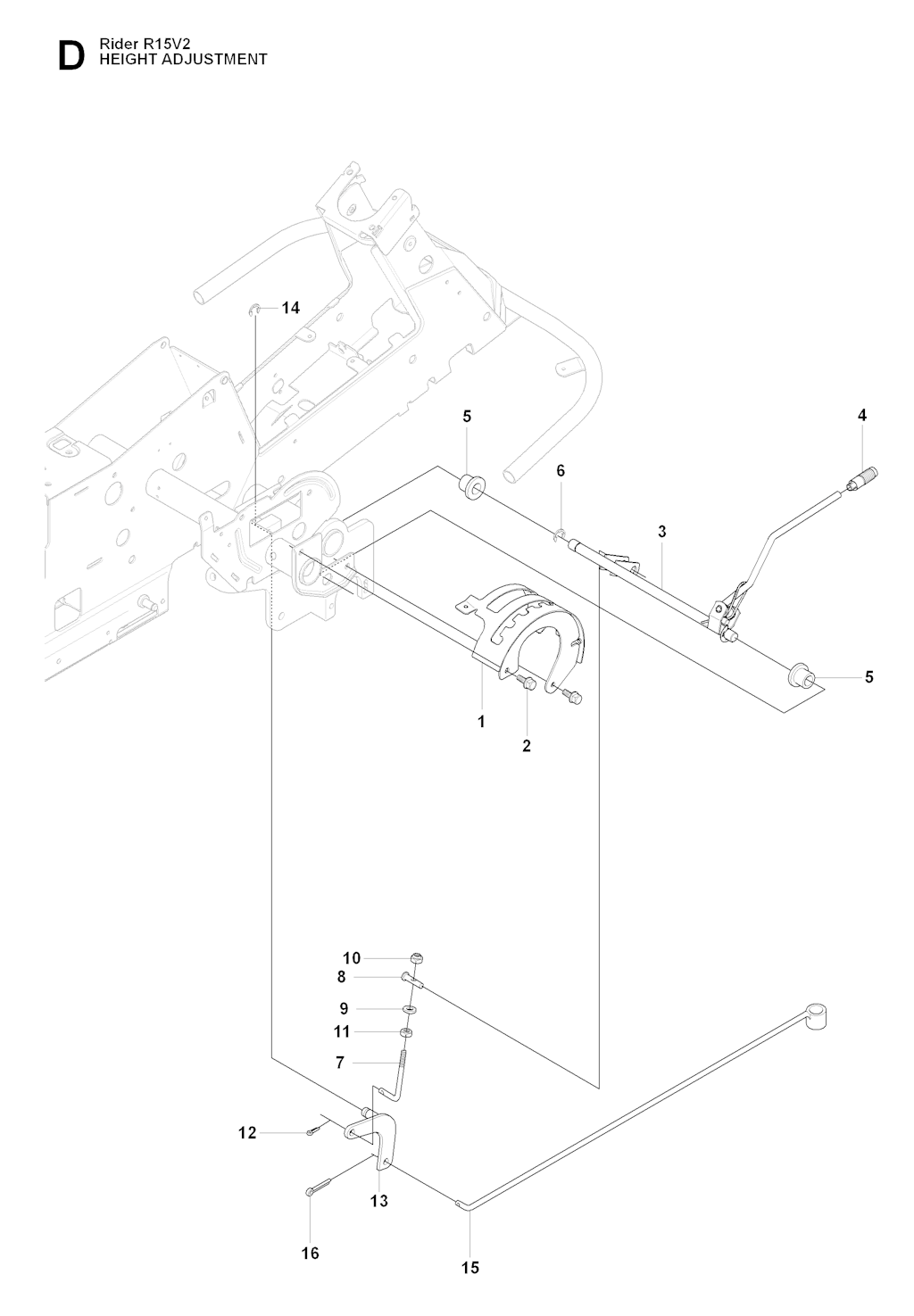 D Rider R15V2
HEIGHT ADJUSTMENT

14

5

4

6

3

5

1

2

10

8

9

11

7

12

13

16

15