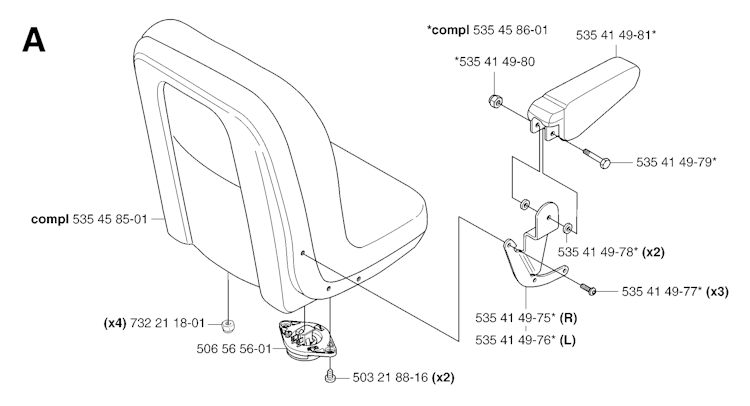 A

*compl 535 45 86-01

535 41 49-81*

*535 41 49-80

535 41 49-79*

compl 535 45 85-01

535 41 49-78* (x2)

535 41 49-77* (x3)

535 41 49-75* (R)

535 41 49-76* (L)

(x4) 732 21 18-01

506 56 56-01

503 21 88-16 (x2)