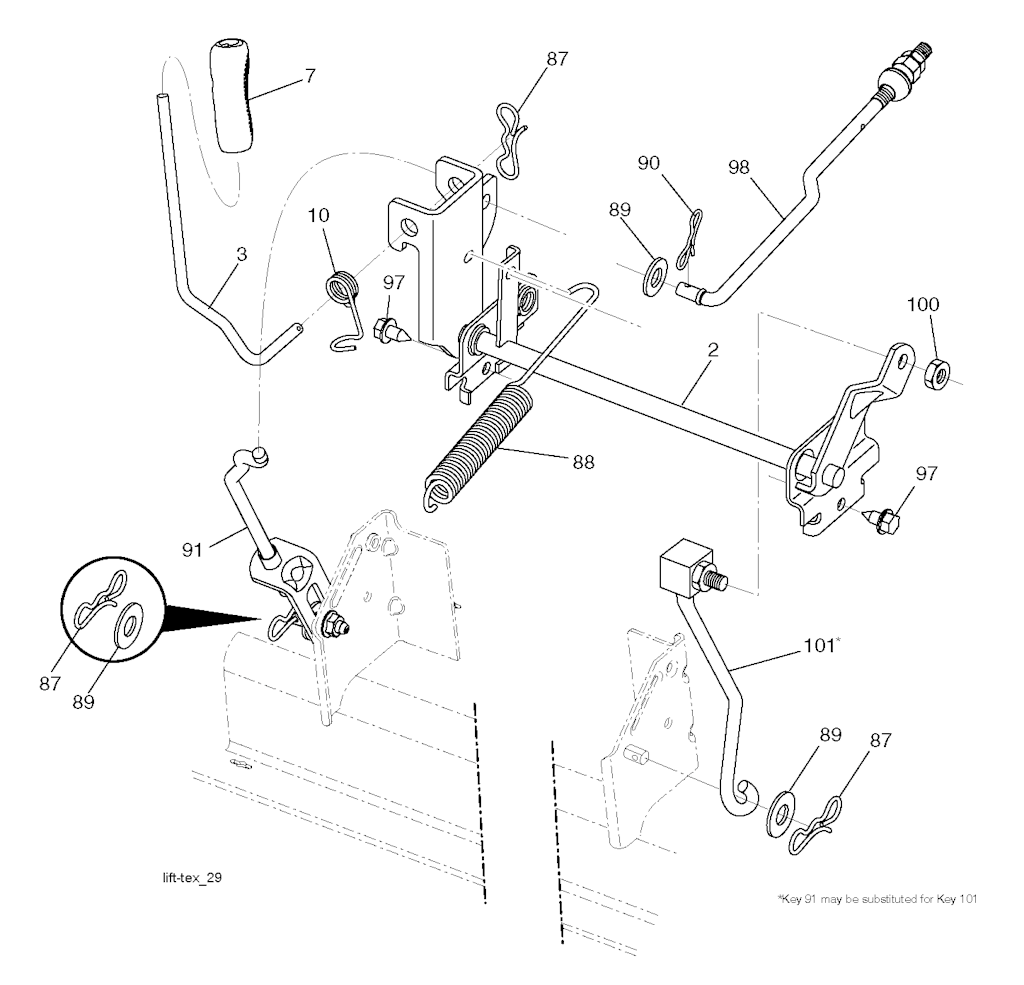 7
87
90
98
89
10
3
97
100
2
88
97
91
101*
87
89
89
87
lift-tex_29
*Key 91 may be substituted for Key 101