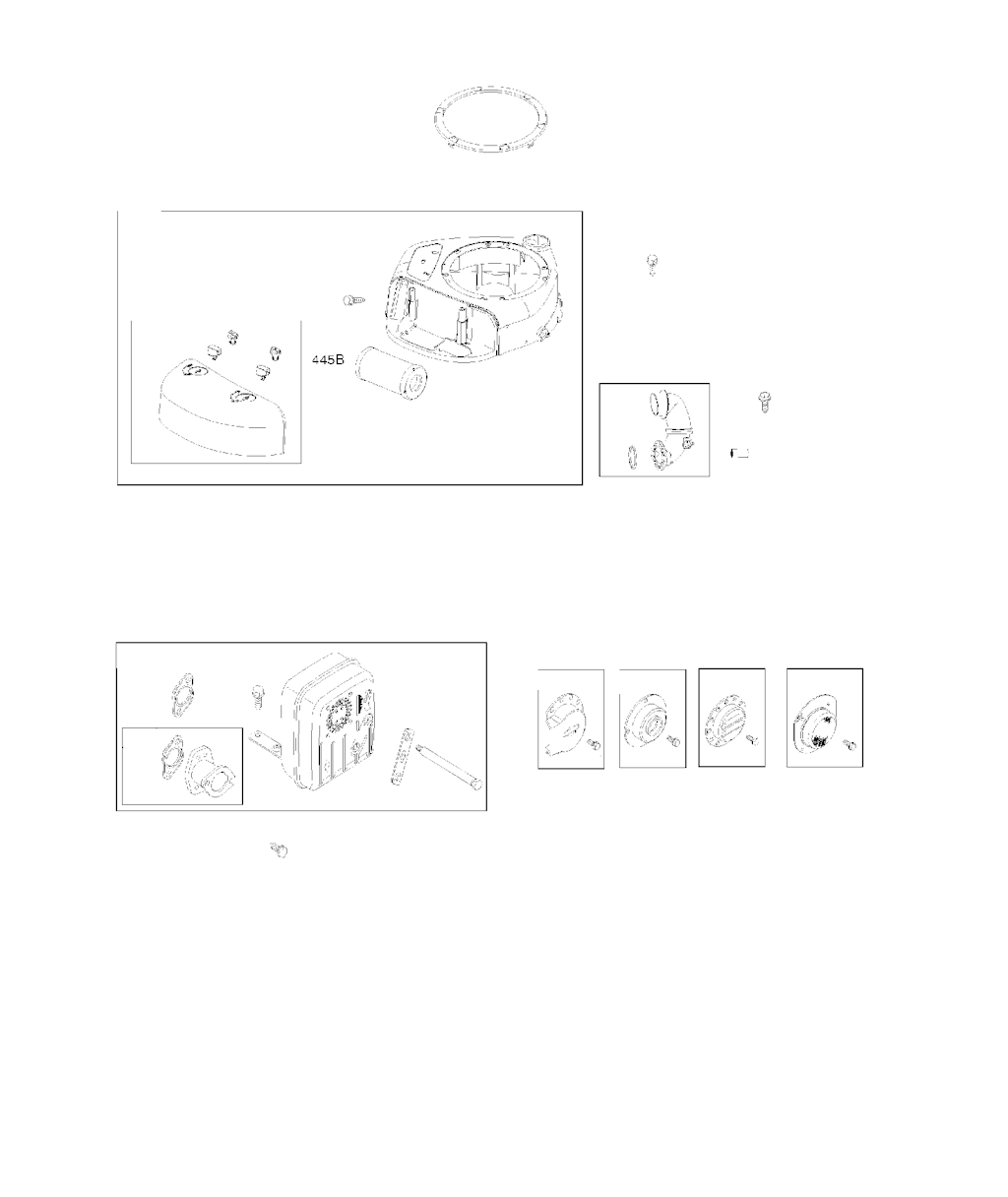 445B