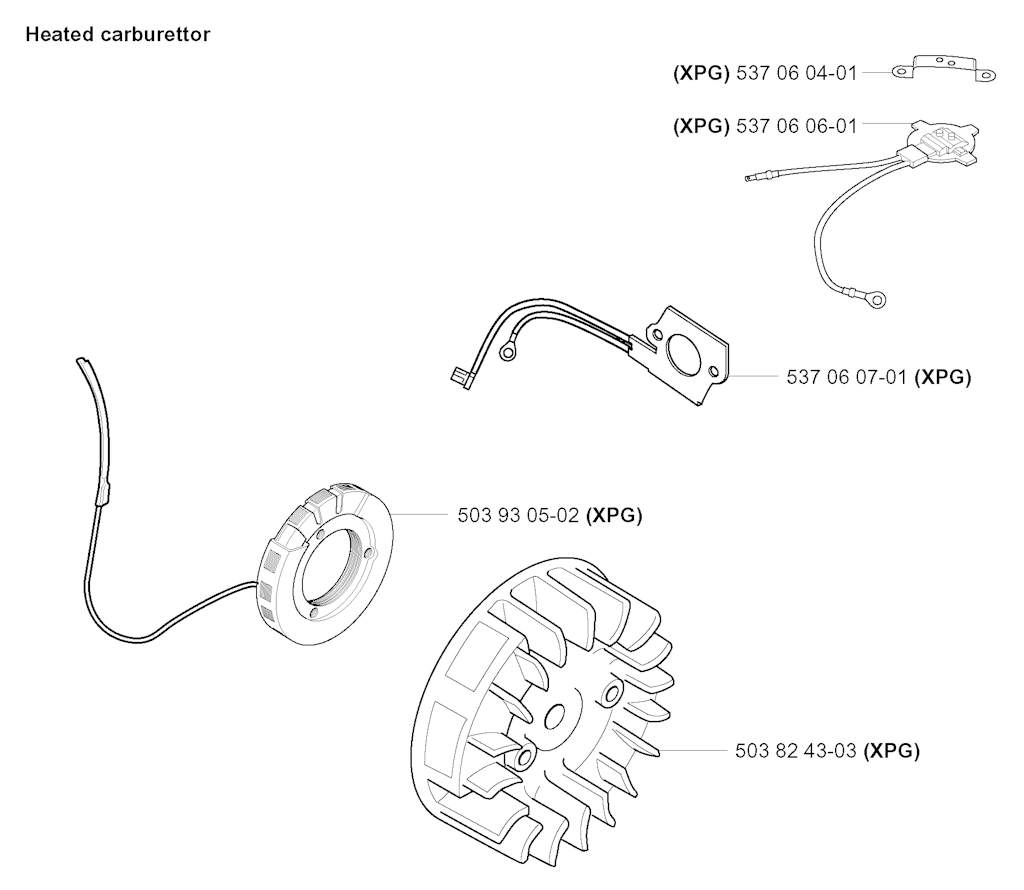 Heated carburettor

(XPG) 537 06 04-01

(XPG) 537 06 06-01

537 06 07-01 (XPG)

503 93 05-02 (XPG)

503 82 43-03 (XPG)