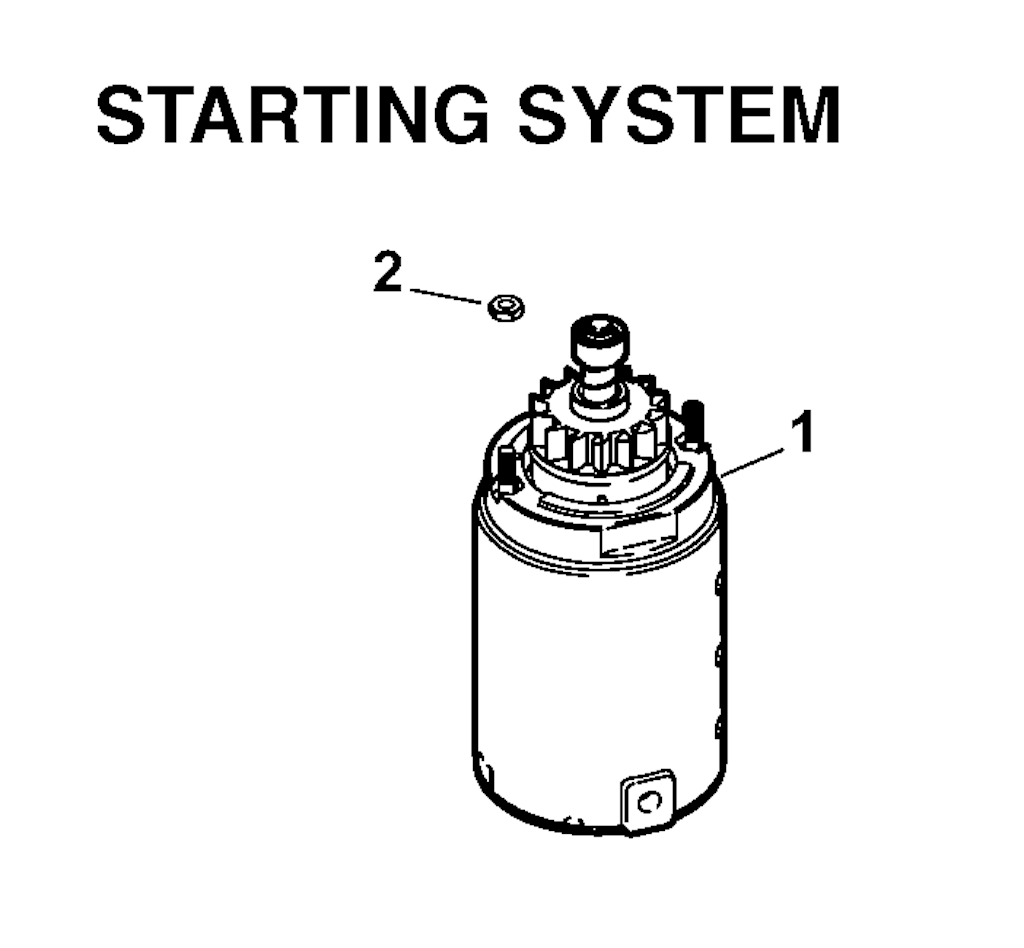 STARTING SYSTEM

2

1