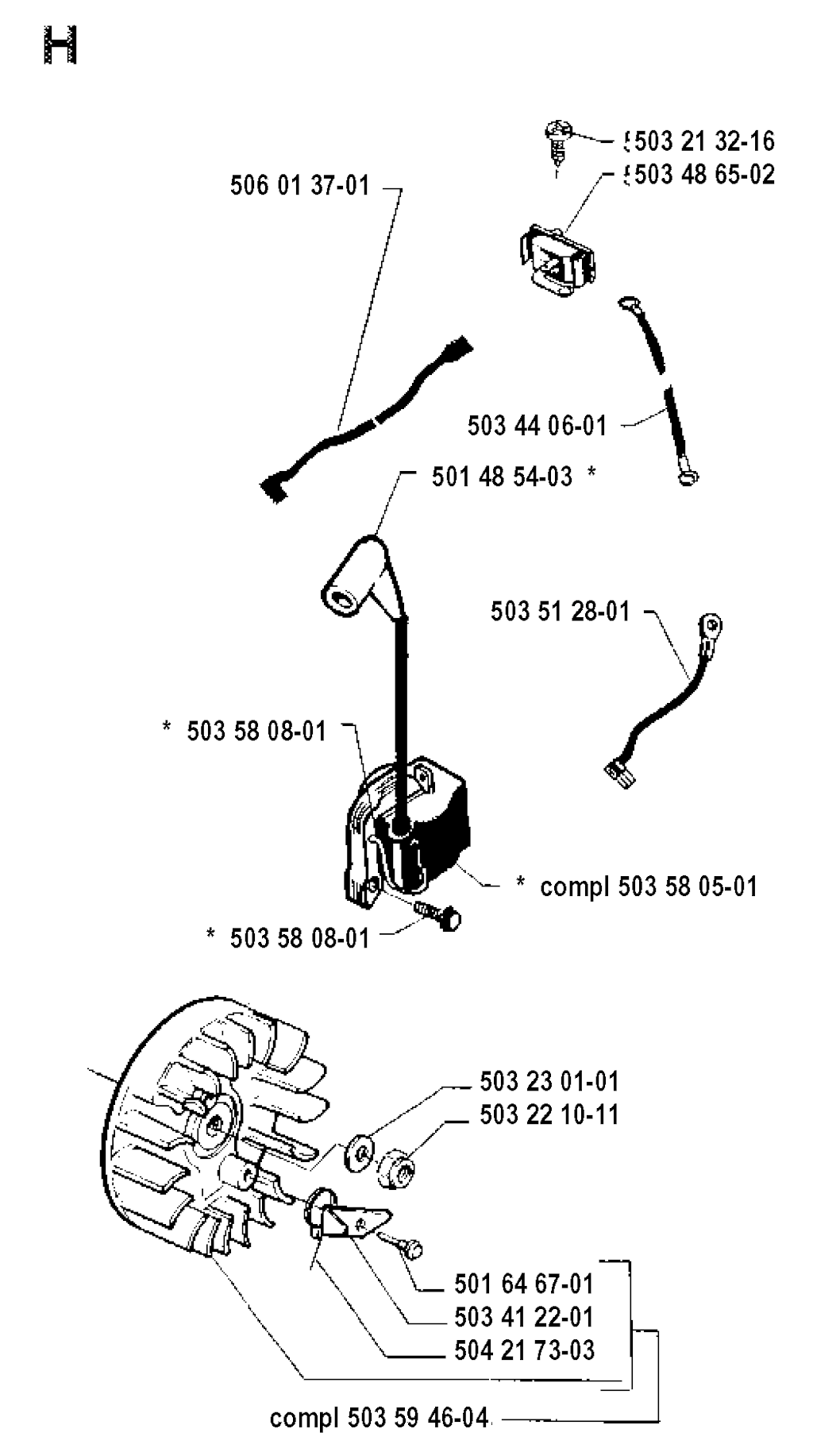 H

503 21 32-16

503 48 65-02

506 01 37-01

503 44 06-01

501 48 54-03 *

503 51 28-01

* 503 58 08-01

* compl 503 58 05-01

* 503 58 08-01

503 23 01-01

503 22 10-11

501 64 67-01

503 41 22-01

504 21 73-03

compl 503 59 46-04