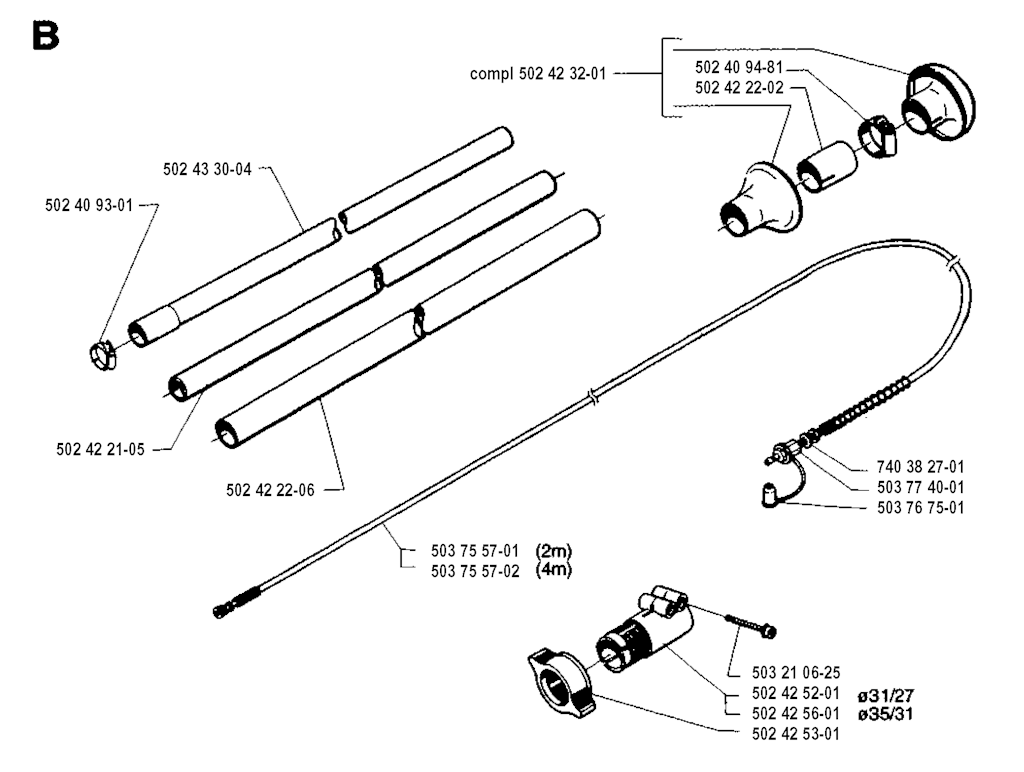 B

compl 502 42 32-01

502 40 94-81

502 42 22-02

502 43 30-04

502 40 93-01

502 42 21-05

502 42 22-06

740 38 27-01

503 77 40-01

503 76 75-01

503 75 57-01 (2m)
503 75 57-02 (4m)

503 21 06-25

502 42 52-01 ø31/27
502 42 56-01 ø35/31

502 42 53-01