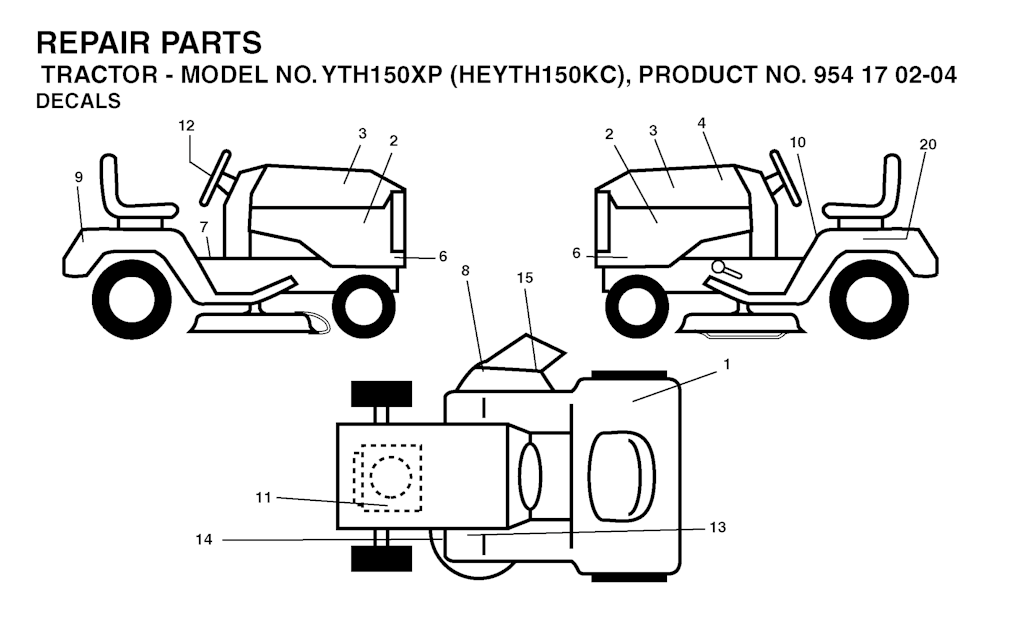 REPAIR PARTS
TRACTOR - MODEL NO. YTH150XP (HEYTH150KC), PRODUCT NO. 954 17 02-04
DECALS

12
3
2
9
7
6

2
3
4
10
20
6

8
15
1
11
14
13