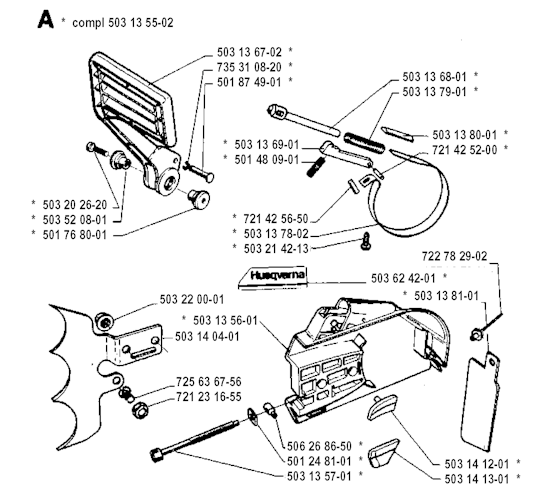 A * compl 503 13 55-02

503 13 67-02 *
735 31 08-20 *
501 87 49-01 *

503 13 68-01 *
503 13 79-01 *

503 13 80-01 *
721 42 52-00 *

* 503 13 69-01
* 501 48 09-01

* 503 20 26-20
* 503 52 08-01
* 501 76 80-01

* 721 42 56-50
* 503 13 78-02
* 503 21 42-13

722 78 29-02

Husqvarna
503 62 42-01 *

* 503 13 81-01

503 22 00-01

* 503 13 56-01

503 14 04-01

725 63 67-56
721 23 16-55

506 26 86-50 *
501 24 81-01 *
503 13 57-01 *

503 14 12-01 *
503 14 13-01 *