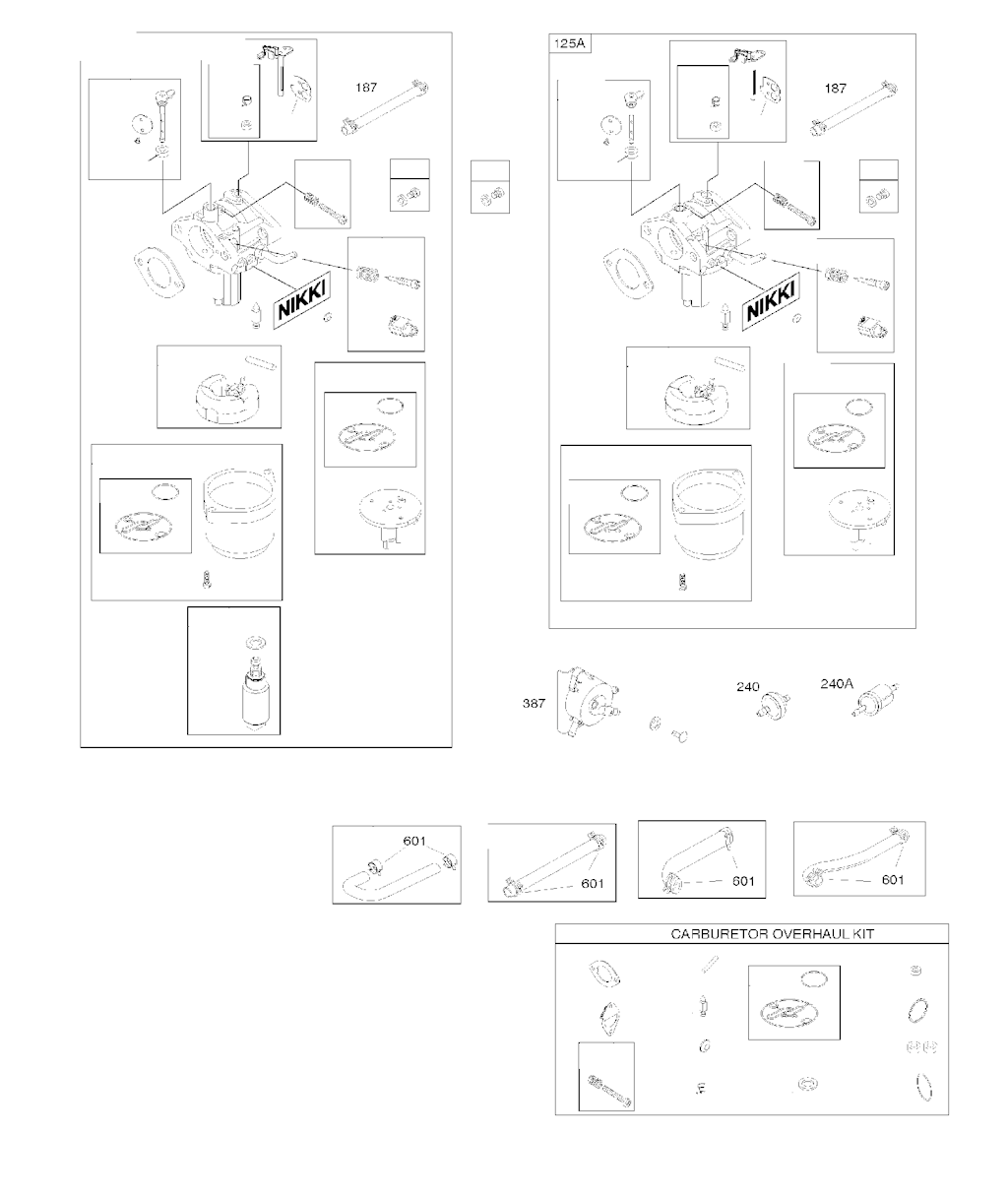 187

NIKKI

125A

187

NIKKI

387

240

240A

601

601

601

601

CARBURETOR OVERHAUL KIT