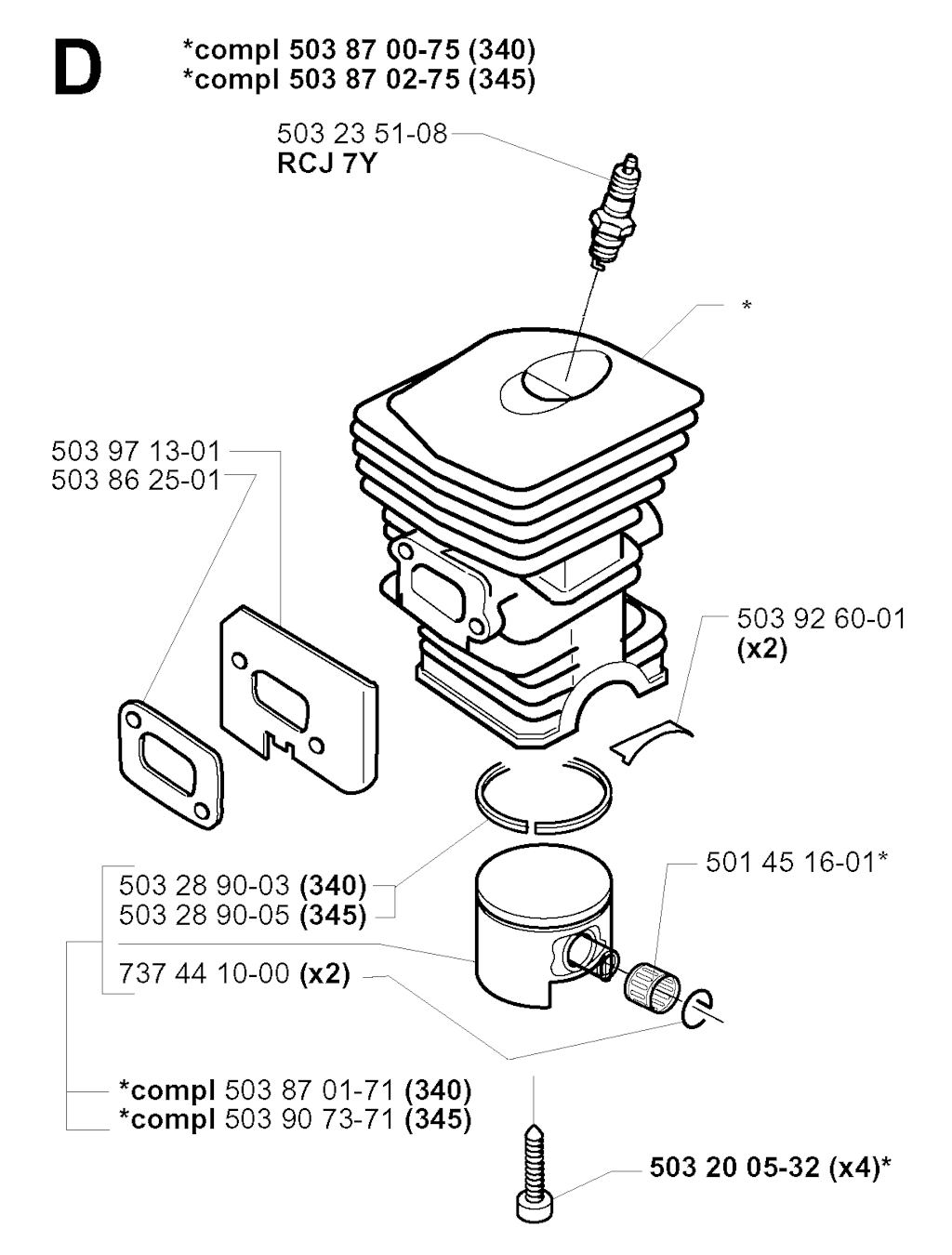 D

*compl 503 87 00-75 (340)
*compl 503 87 02-75 (345)

503 23 51-08
RCJ 7Y

*

503 97 13-01
503 86 25-01

503 92 60-01
(x2)

503 28 90-03 (340)
503 28 90-05 (345)

501 45 16-01*

737 44 10-00 (x2)

*compl 503 87 01-71 (340)
*compl 503 90 73-71 (345)

503 20 05-32 (x4)*