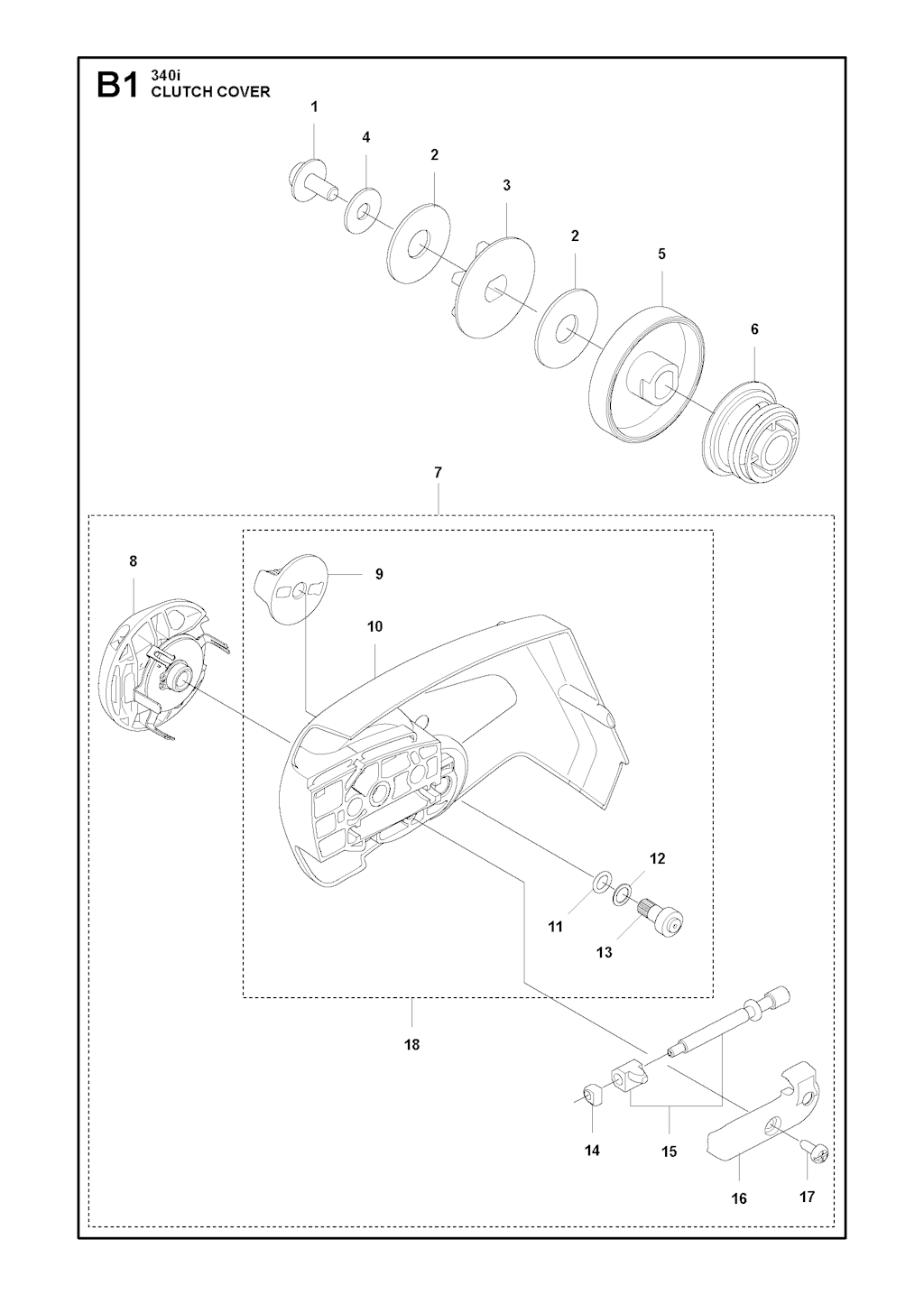 B1 340i
CLUTCH COVER

1
4
2
3
2
5
6

7

8
9
10
12
11
13

18

14
15
16
17