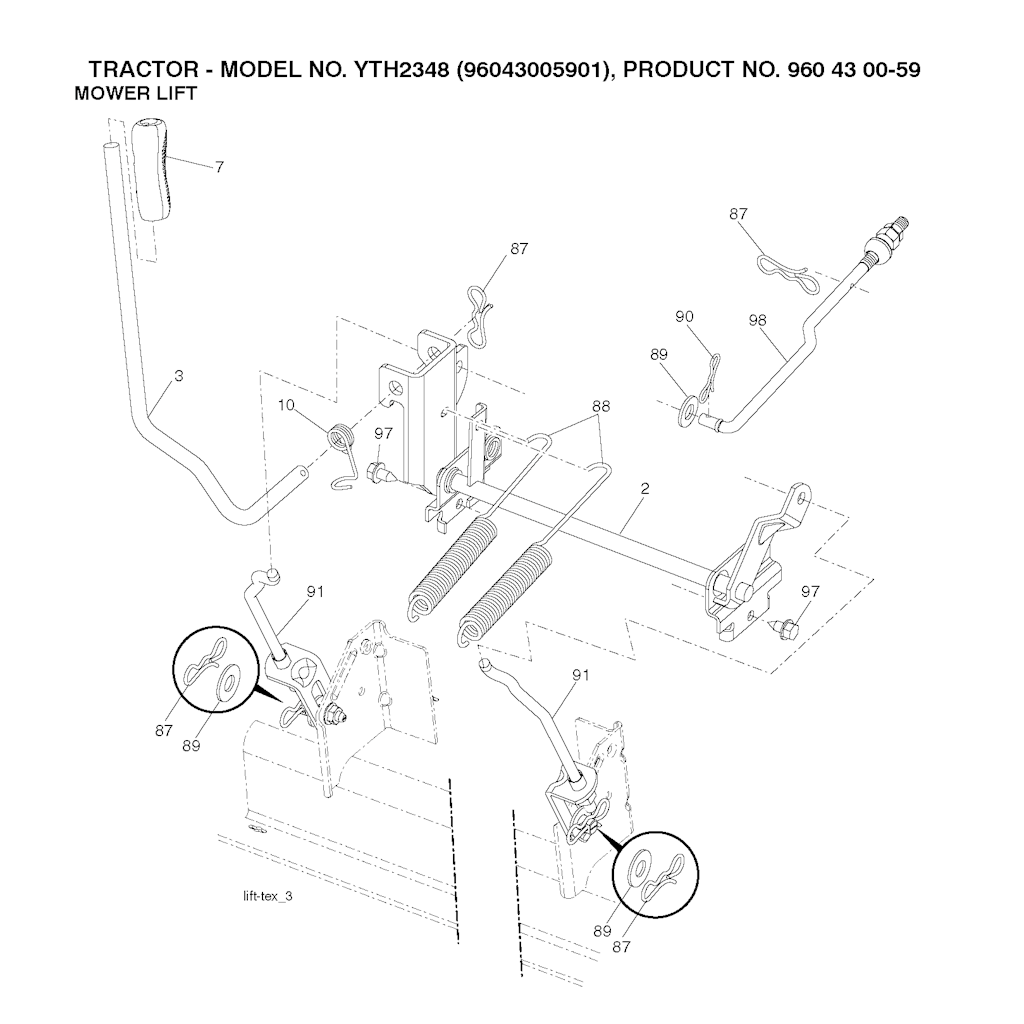 TRACTOR - MODEL NO. YTH2348 (96043005901), PRODUCT NO. 960 43 00-59
MOWER LIFT

7

87

87

90

98

89

3

10

97

88

2

91

97

87

89

91

lift-tex_3

89

87