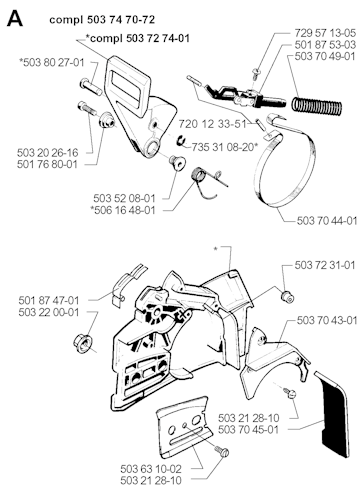 A

compl 503 74 70-72

*compl 503 72 74-01

*503 80 27-01

729 57 13-05
501 87 53-03
503 70 49-01

720 12 33-51

735 31 08-20*

503 20 26-16
501 76 80-01

503 52 08-01
*506 16 48-01

503 70 44-01

*

503 72 31-01

501 87 47-01
503 22 00-01

503 70 43-01

503 21 28-10
503 70 45-01

503 63 10-02
503 21 28-10