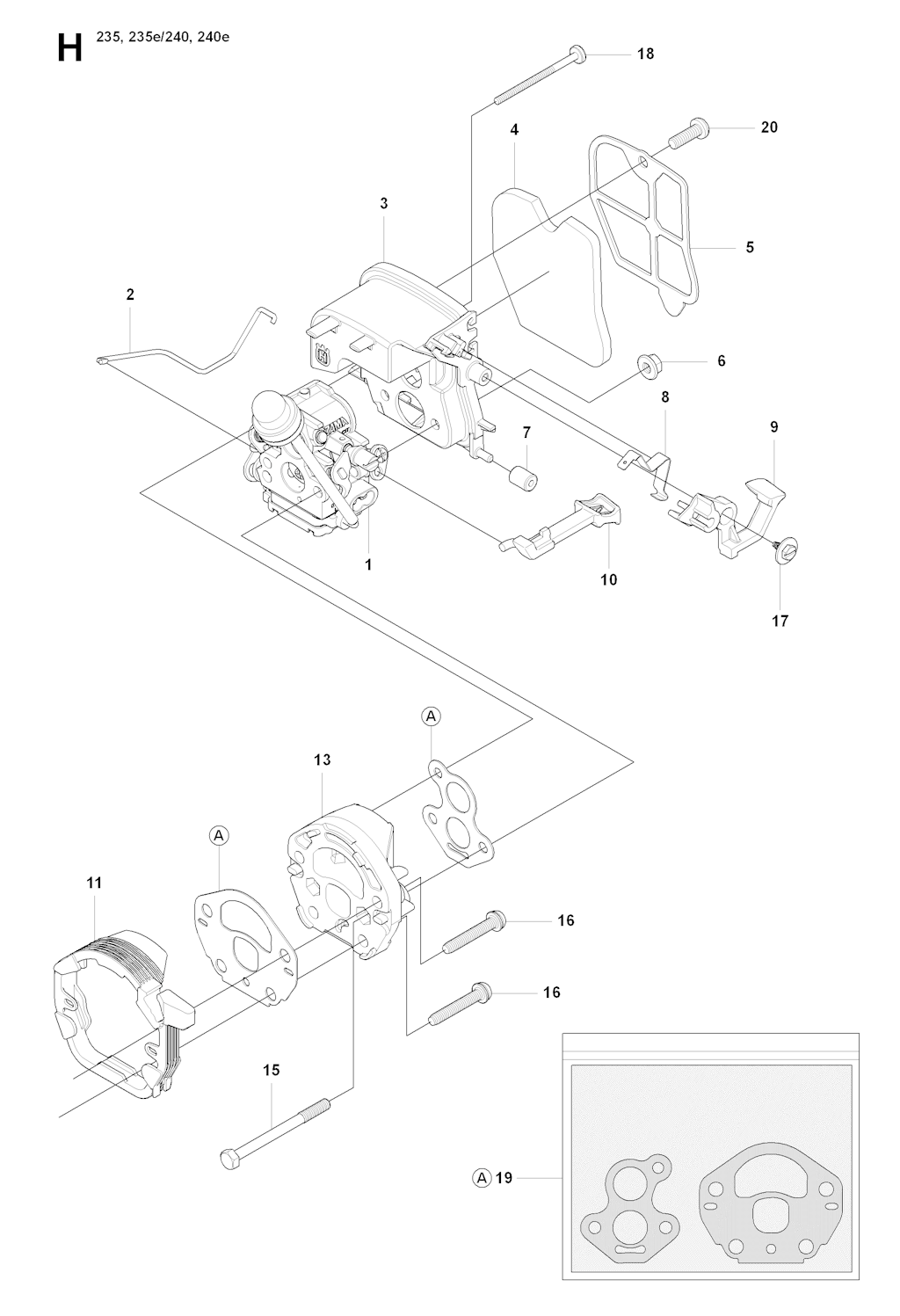 H 235, 235e/240, 240e

18
20
4
3
5
2
6
8
9
7
1
10
17
A
13
A
11
16
16
15
A 19