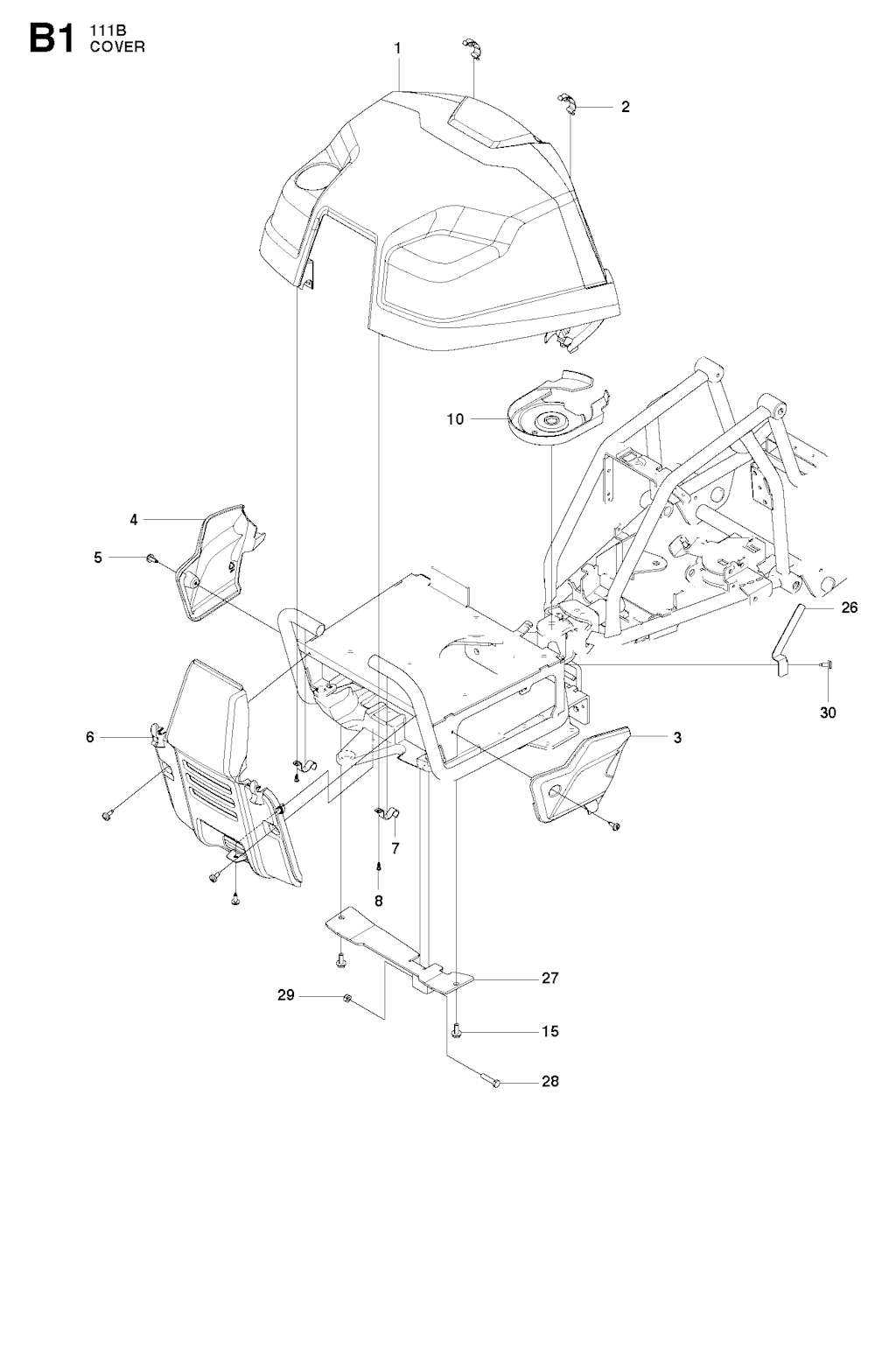 B1 111B
COVER

1
2
10
4
5
26
30
6
3
7
8
27
29
15
28