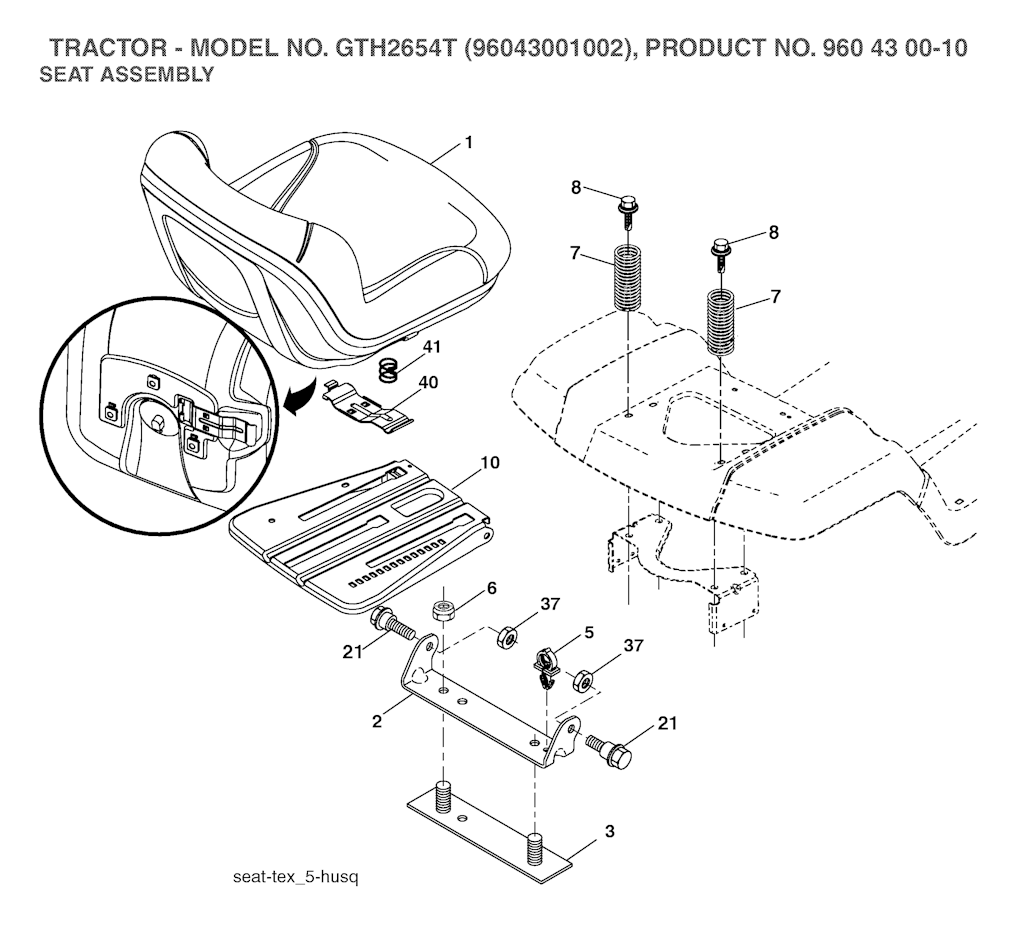 TRACTOR - MODEL NO. GTH2654T (96043001002), PRODUCT NO. 960 43 00-10
SEAT ASSEMBLY

1
8
8
7
7
41
40
10
6
37
5
37
21
2
21
3

seat-tex_5-husq