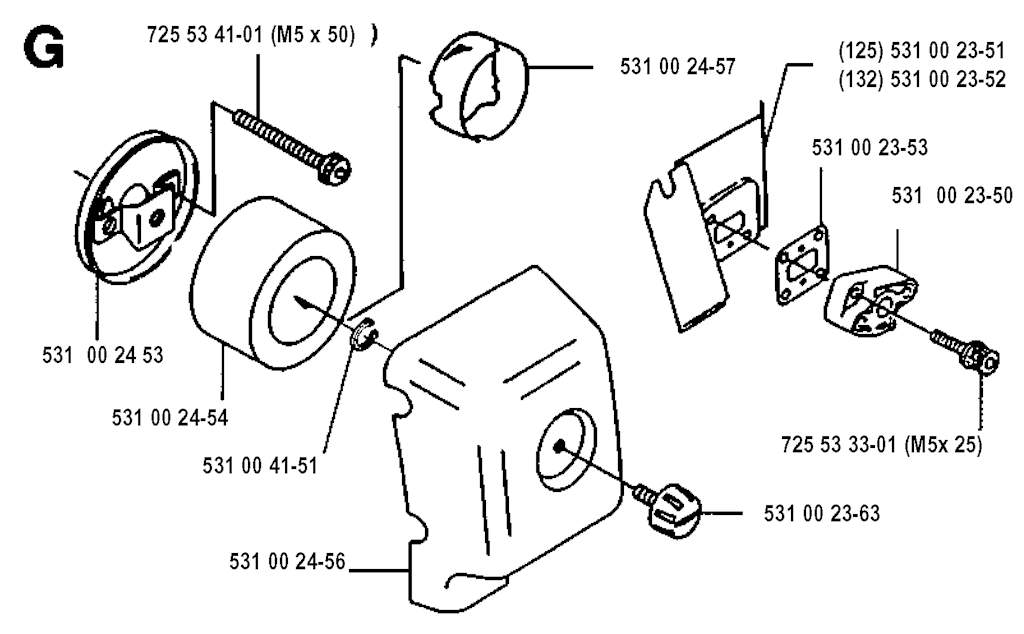 G

725 53 41-01 (M5 x 50) )

531 00 24-57

(125) 531 00 23-51
(132) 531 00 23-52

531 00 23-53

531 00 23-50

531 00 24 53

531 00 24-54

531 00 41-51

725 53 33-01 (M5x 25)

531 00 23-63

531 00 24-56