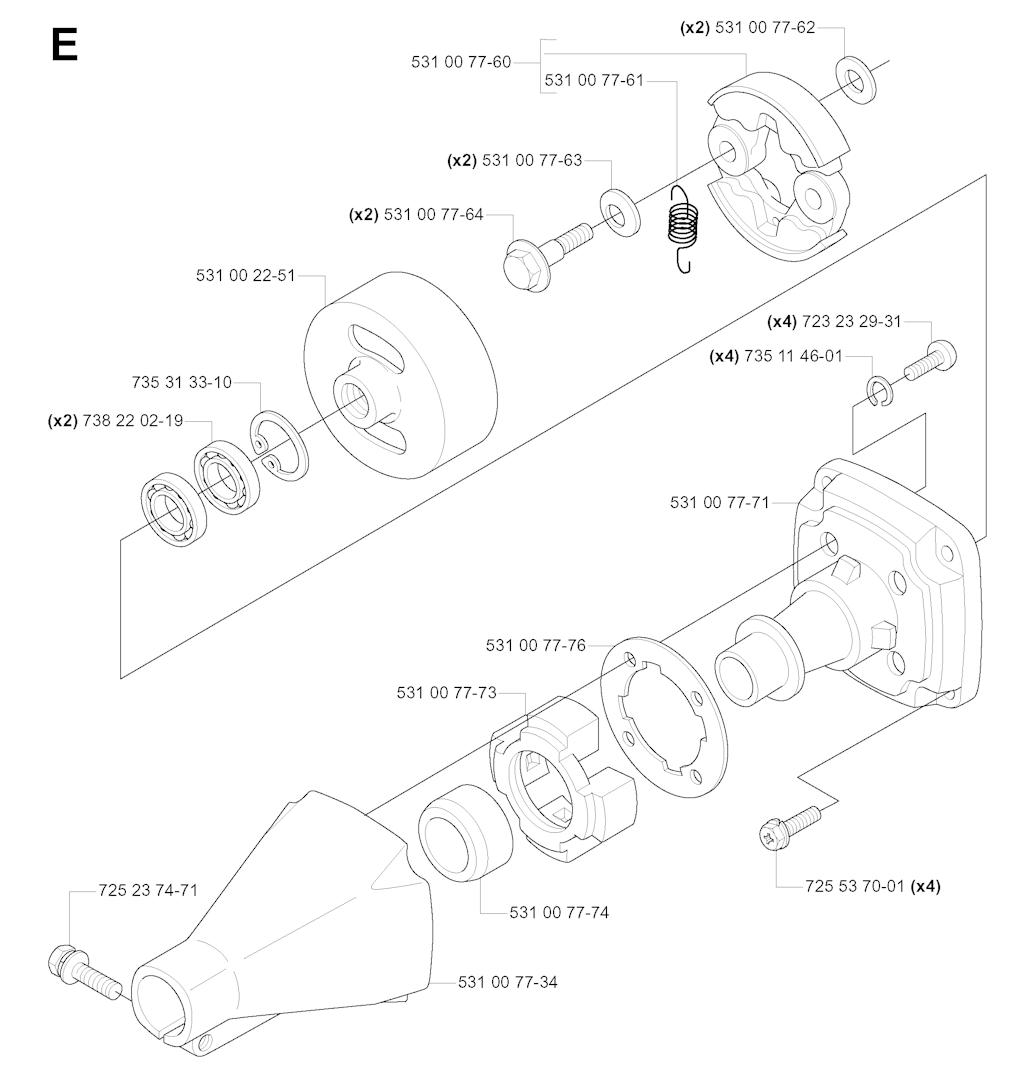 E

(x2) 531 00 77-62

531 00 77-60

531 00 77-61

(x2) 531 00 77-63

(x2) 531 00 77-64

531 00 22-51

(x4) 723 23 29-31

(x4) 735 11 46-01

735 31 33-10

(x2) 738 22 02-19

531 00 77-71

531 00 77-76

531 00 77-73

725 53 70-01 (x4)

725 23 74-71

531 00 77-74

531 00 77-34