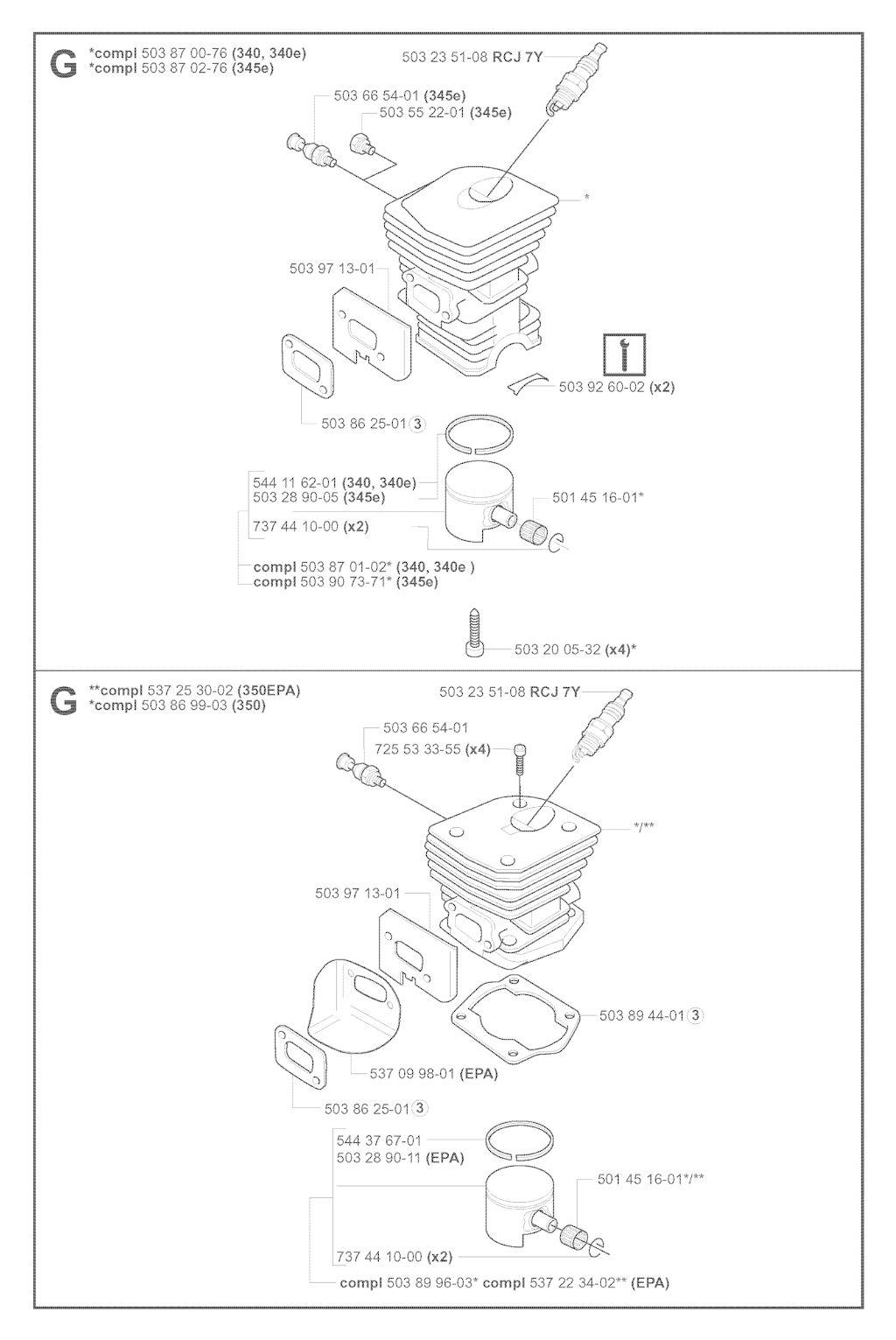 G

*compl 503 87 00-76 (340, 340e)
*compl 503 87 02-76 (345e)

503 23 51-08 RCJ 7Y

503 66 54-01 (345e)
503 55 22-01 (345e)

*

503 97 13-01

503 92 60-02 (x2)

503 86 25-01 ③

544 11 62-01 (340, 340e)
503 28 90-05 (345e)

501 45 16-01*

737 44 10-00 (x2)

compl 503 87 01-02* (340, 340e )
compl 503 90 73-71* (345e)

503 20 05-32 (x4)*

G

**compl 537 25 30-02 (350EPA)
*compl 503 86 99-03 (350)

503 23 51-08 RCJ 7Y

503 66 54-01
725 53 33-55 (x4)

*/**

503 97 13-01

503 89 44-01 ③

537 09 98-01 (EPA)

503 86 25-01 ③

544 37 67-01
503 28 90-11 (EPA)

501 45 16-01*/**

737 44 10-00 (x2)

compl 503 89 96-03* compl 537 22 34-02** (EPA)