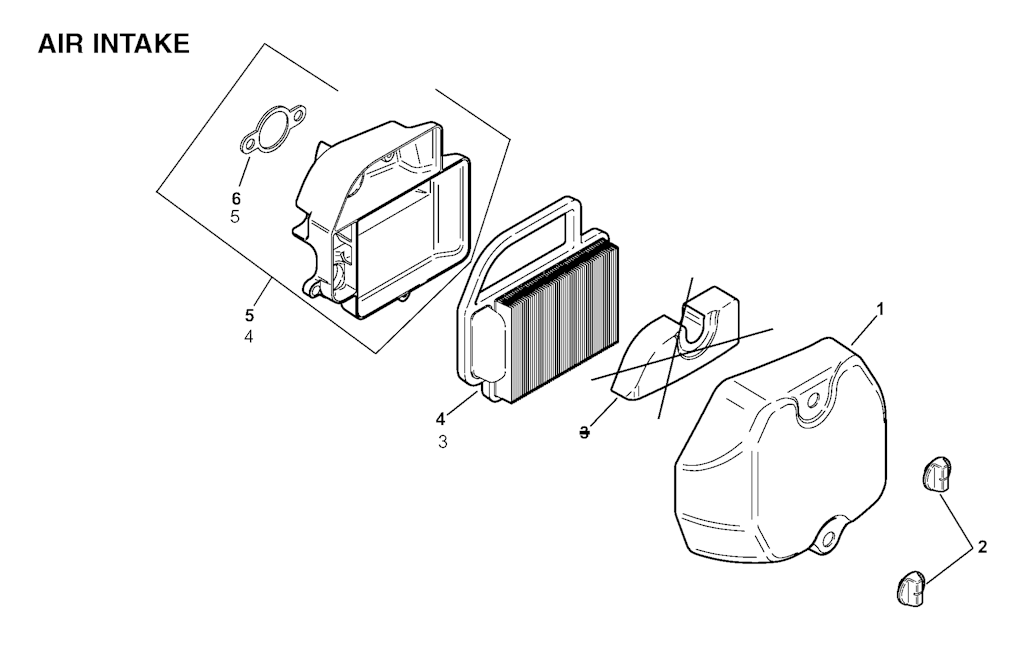 AIR INTAKE

6
5

5
4

4
3

3

1

2