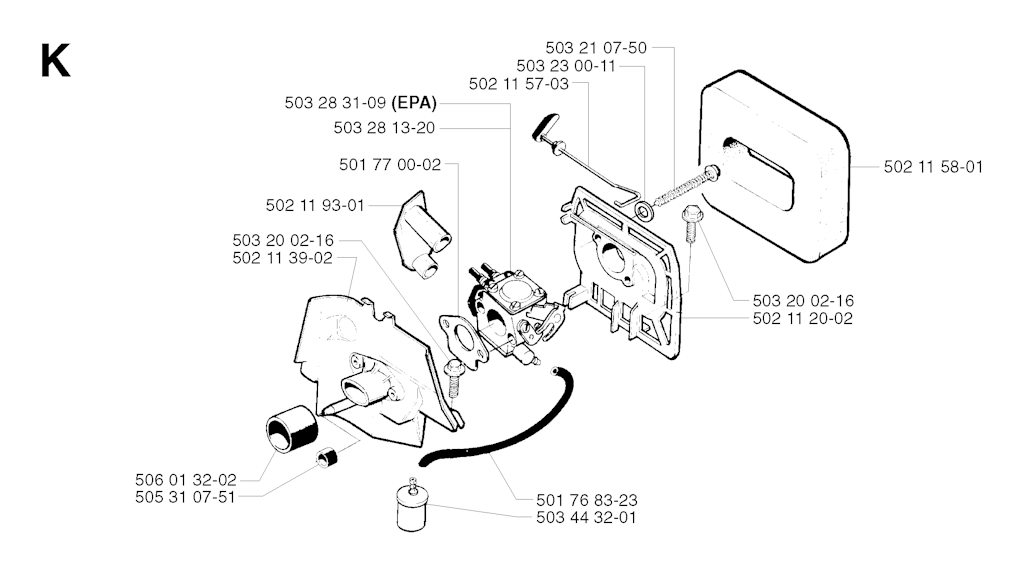 K

503 21 07-50
503 23 00-11
502 11 57-03
503 28 31-09 (EPA)
503 28 13-20
501 77 00-02
502 11 93-01
503 20 02-16
502 11 39-02
502 11 58-01
503 20 02-16
502 11 20-02
506 01 32-02
505 31 07-51
501 76 83-23
503 44 32-01