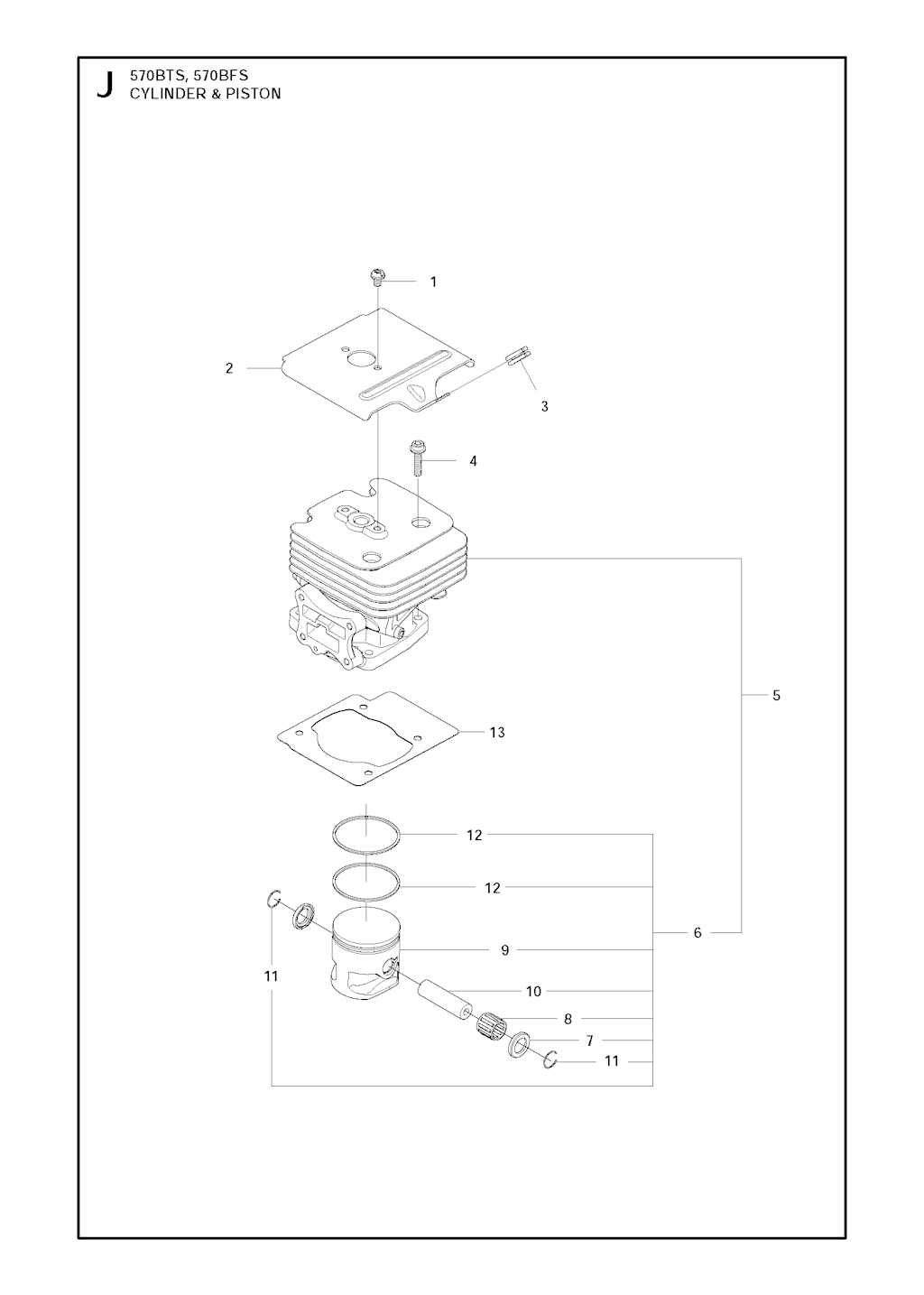 J 570BTS, 570BFS
CYLINDER & PISTON

1
2
3
4
5
13
12
12
6
9
11
10
8
7
11