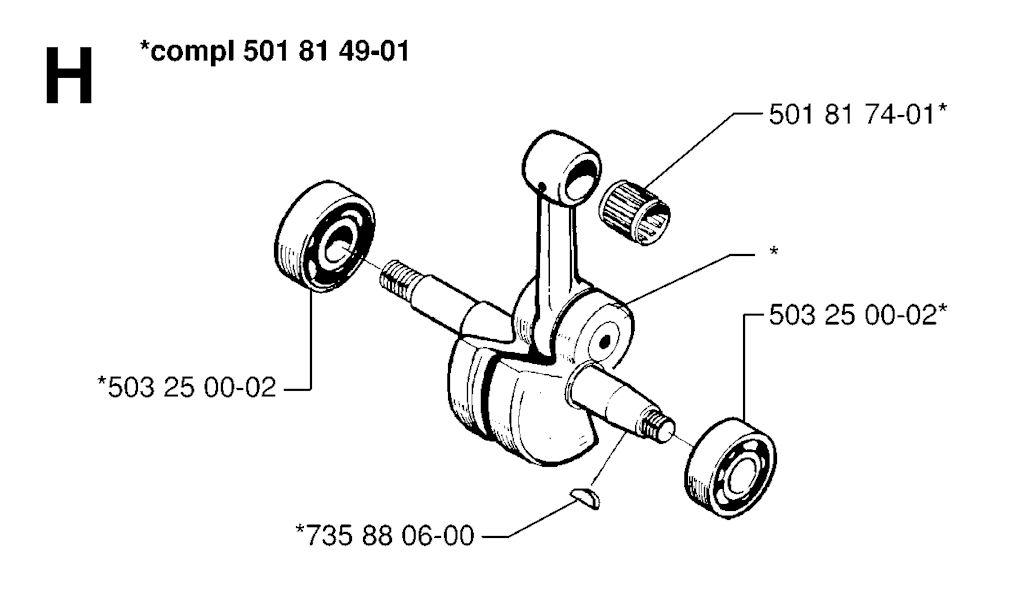 H

*compl 501 81 49-01

501 81 74-01*

*

503 25 00-02*

*503 25 00-02

*735 88 06-00