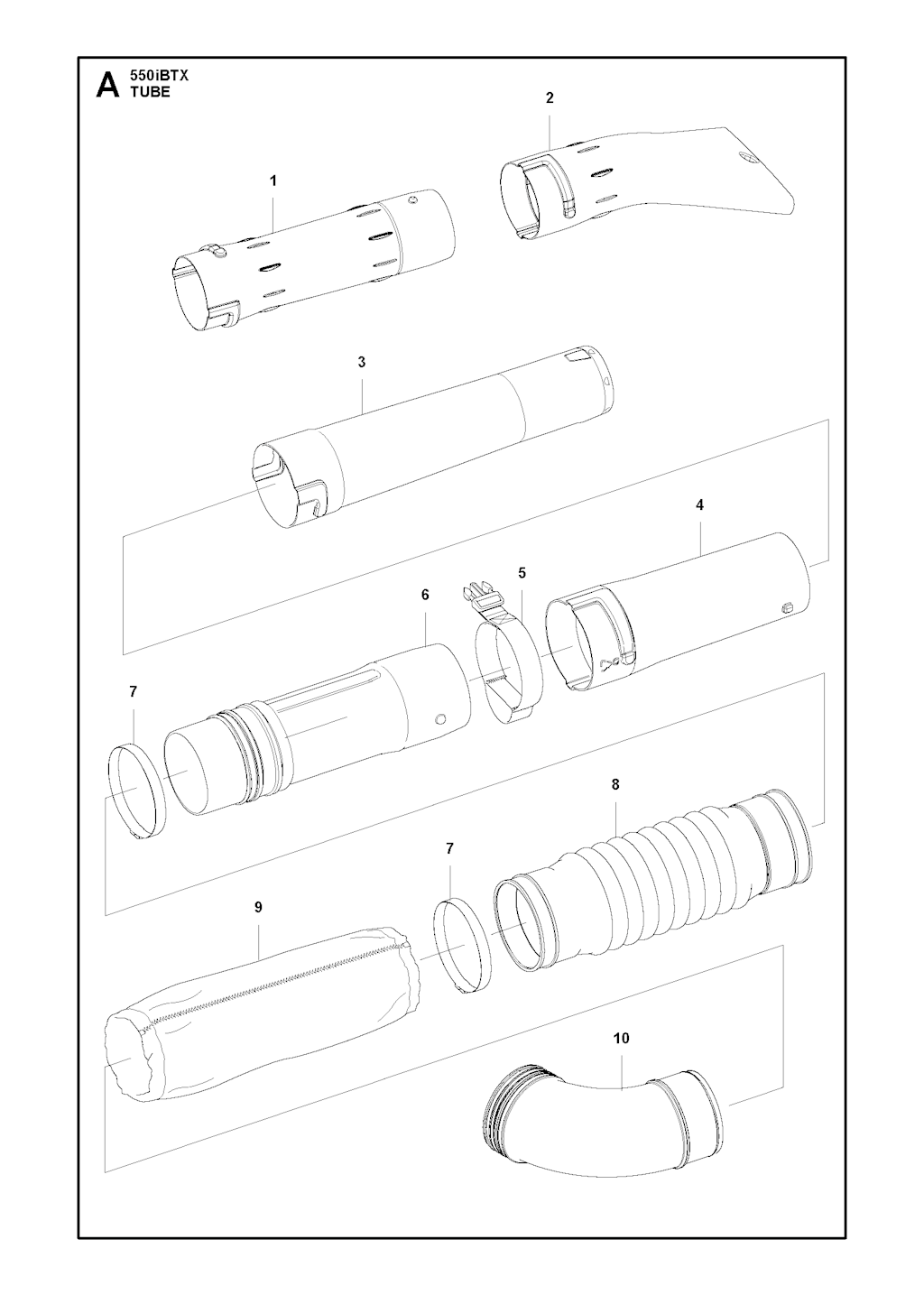 A 550iBTX
TUBE

2

1

3

4

5

6

7

8

7

9

10