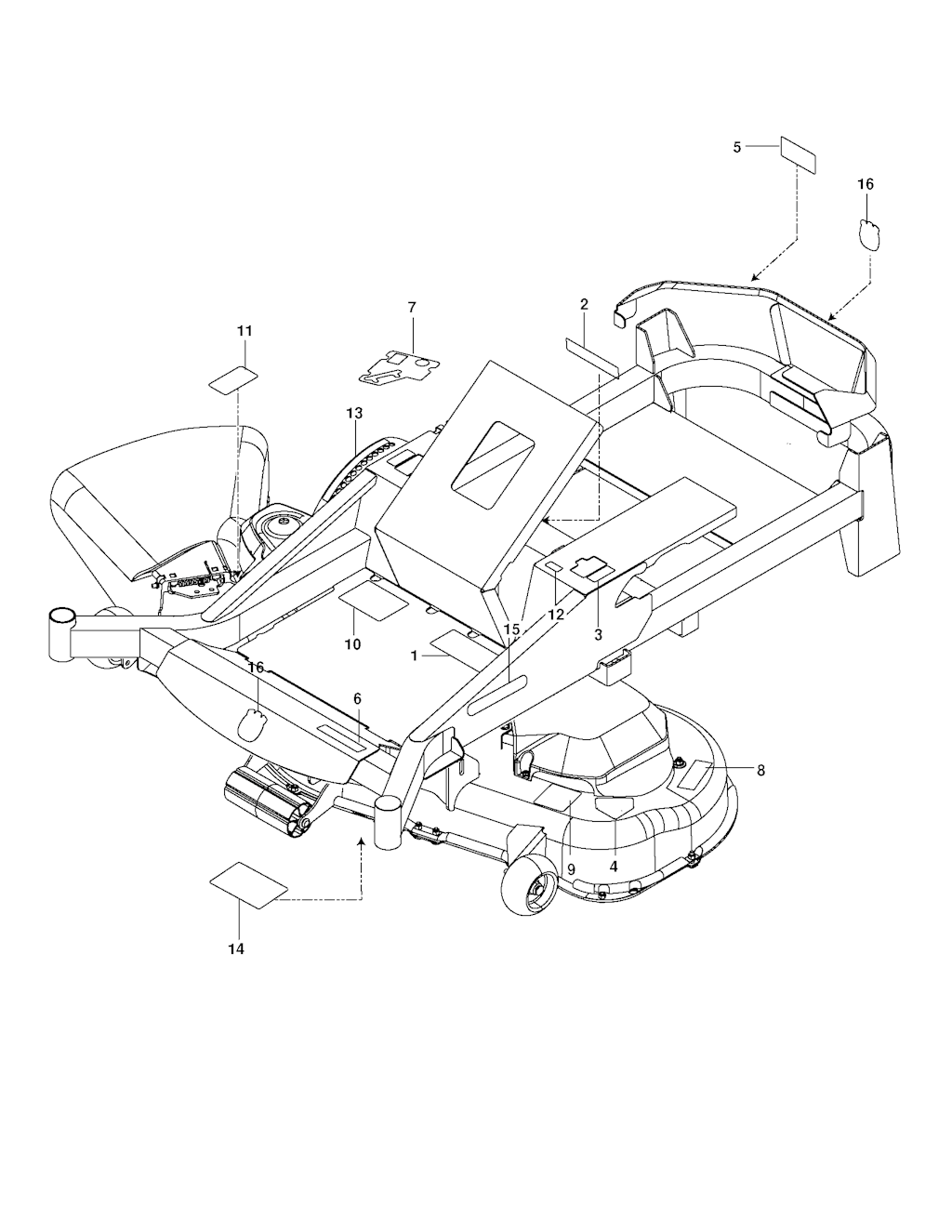 5
16
2
7
11
13
12
3
10
15
1
16
6
8
9
4
14