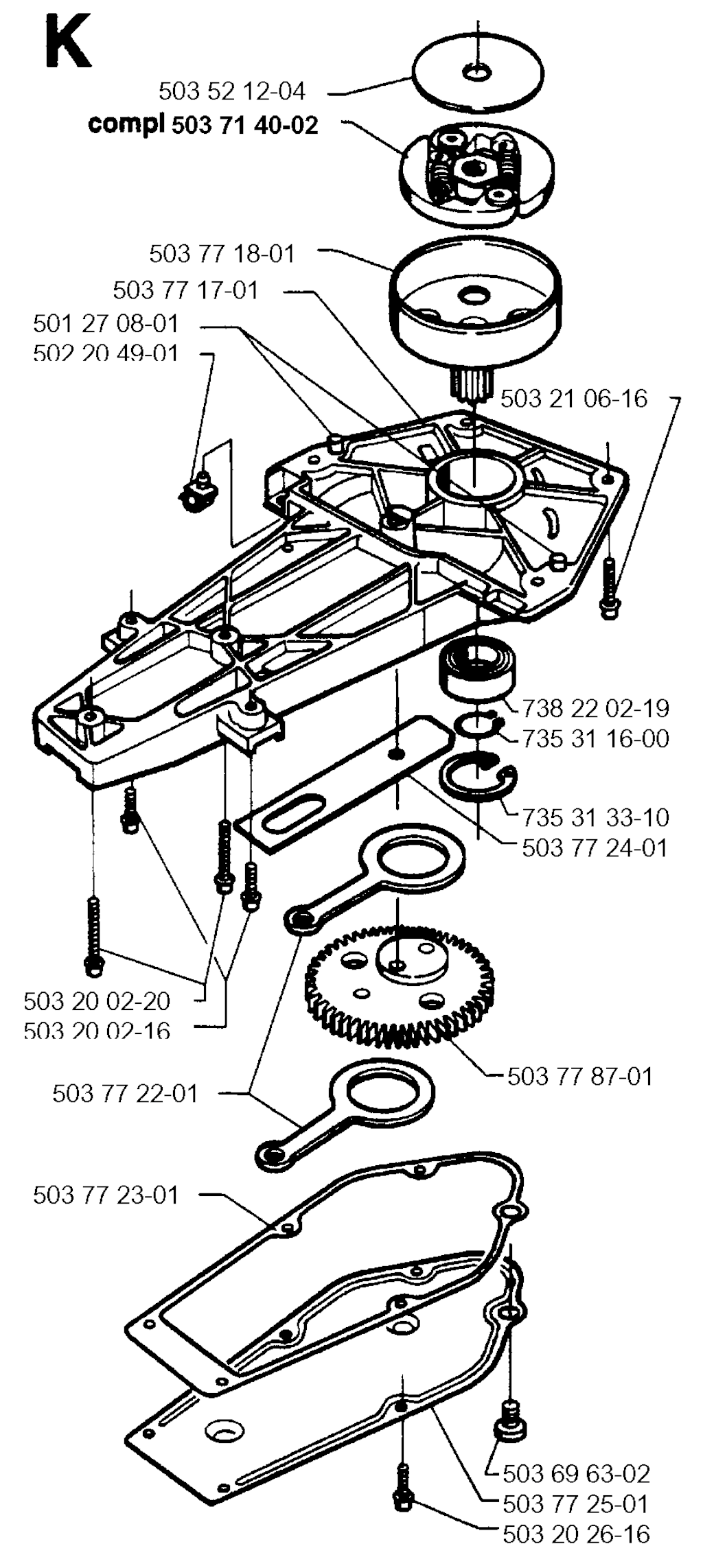 K

503 52 12-04
compl 503 71 40-02
503 77 18-01
503 77 17-01
501 27 08-01
502 20 49-01
503 21 06-16
738 22 02-19
735 31 16-00
735 31 33-10
503 77 24-01
503 20 02-20
503 20 02-16
503 77 87-01
503 77 22-01
503 77 23-01
503 69 63-02
503 77 25-01
503 20 26-16