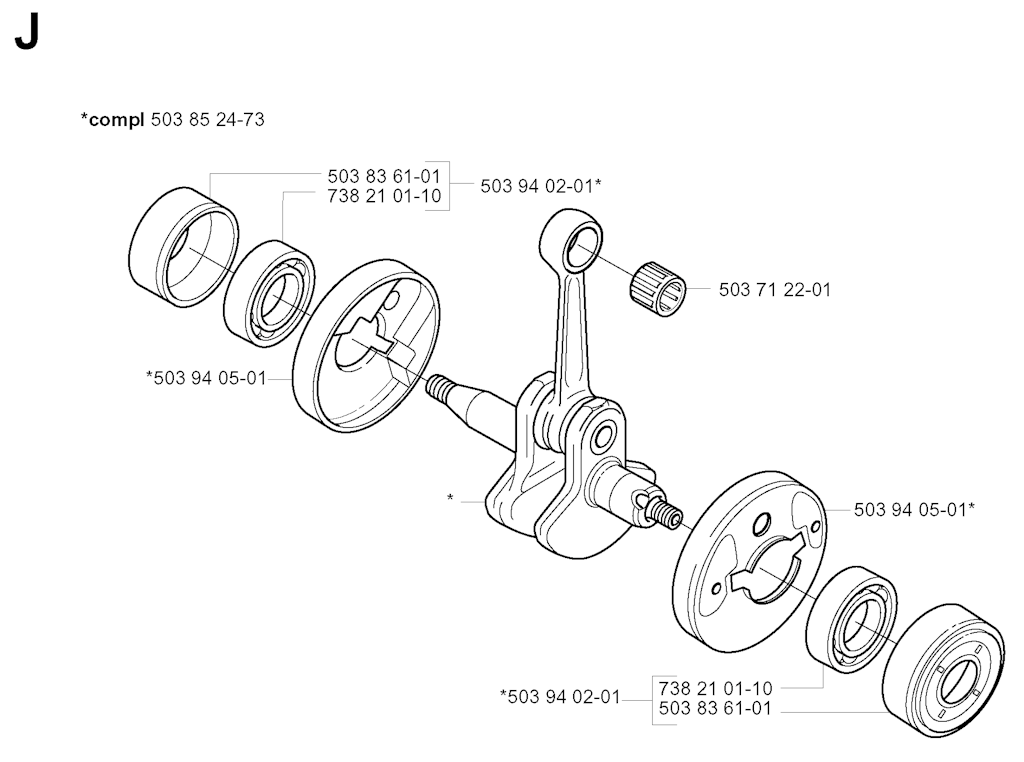 J

*compl 503 85 24-73

503 83 61-01
738 21 01-10
503 94 02-01*

503 71 22-01

*503 94 05-01

*

503 94 05-01*

*503 94 02-01
738 21 01-10
503 83 61-01