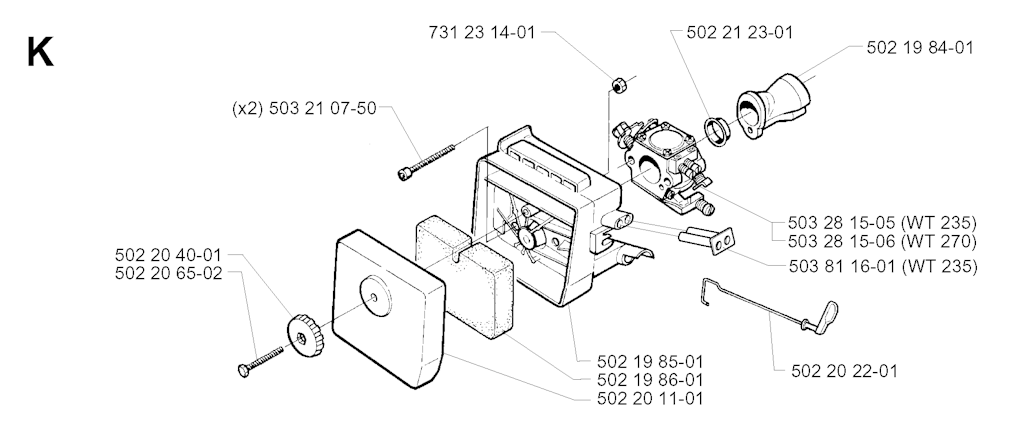 K

731 23 14-01

502 21 23-01

502 19 84-01

(x2) 503 21 07-50

503 28 15-05 (WT 235)
503 28 15-06 (WT 270)

503 81 16-01 (WT 235)

502 20 40-01
502 20 65-02

502 19 85-01
502 19 86-01
502 20 11-01

502 20 22-01