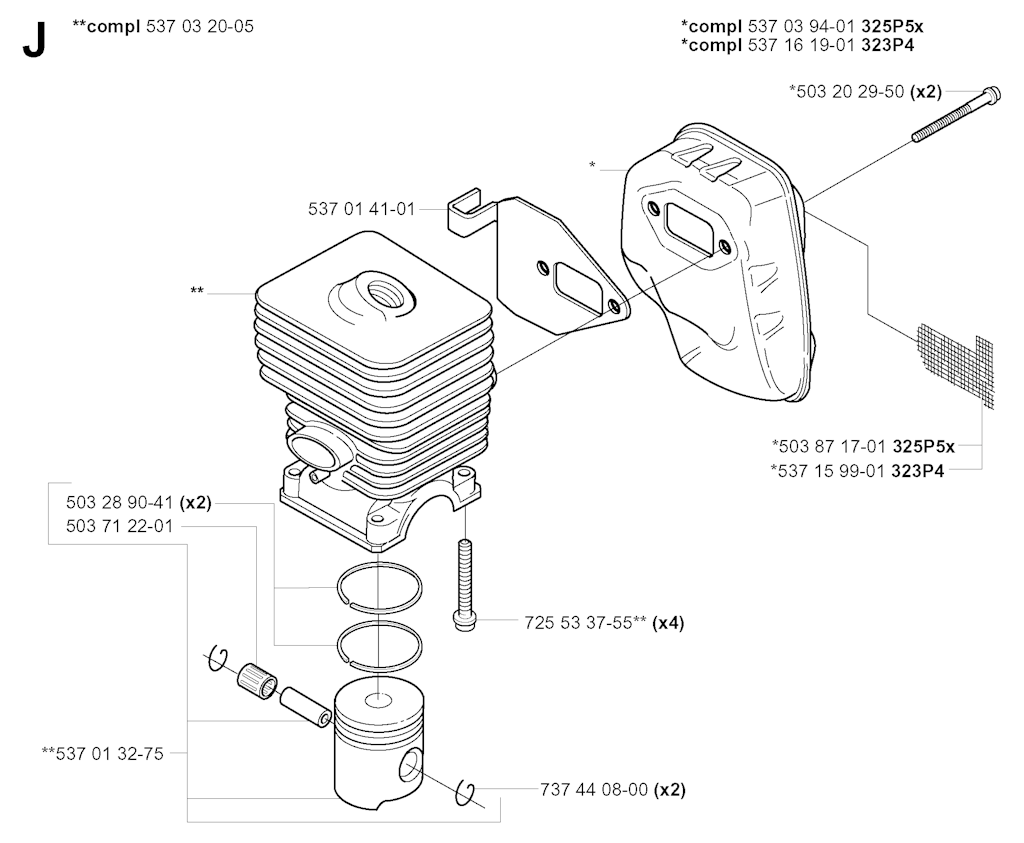 J **compl 537 03 20-05

*compl 537 03 94-01 325P5x
*compl 537 16 19-01 323P4

*503 20 29-50 (x2)

*

537 01 41-01

**

*503 87 17-01 325P5x
*537 15 99-01 323P4

503 28 90-41 (x2)
503 71 22-01

725 53 37-55** (x4)

**537 01 32-75

737 44 08-00 (x2)