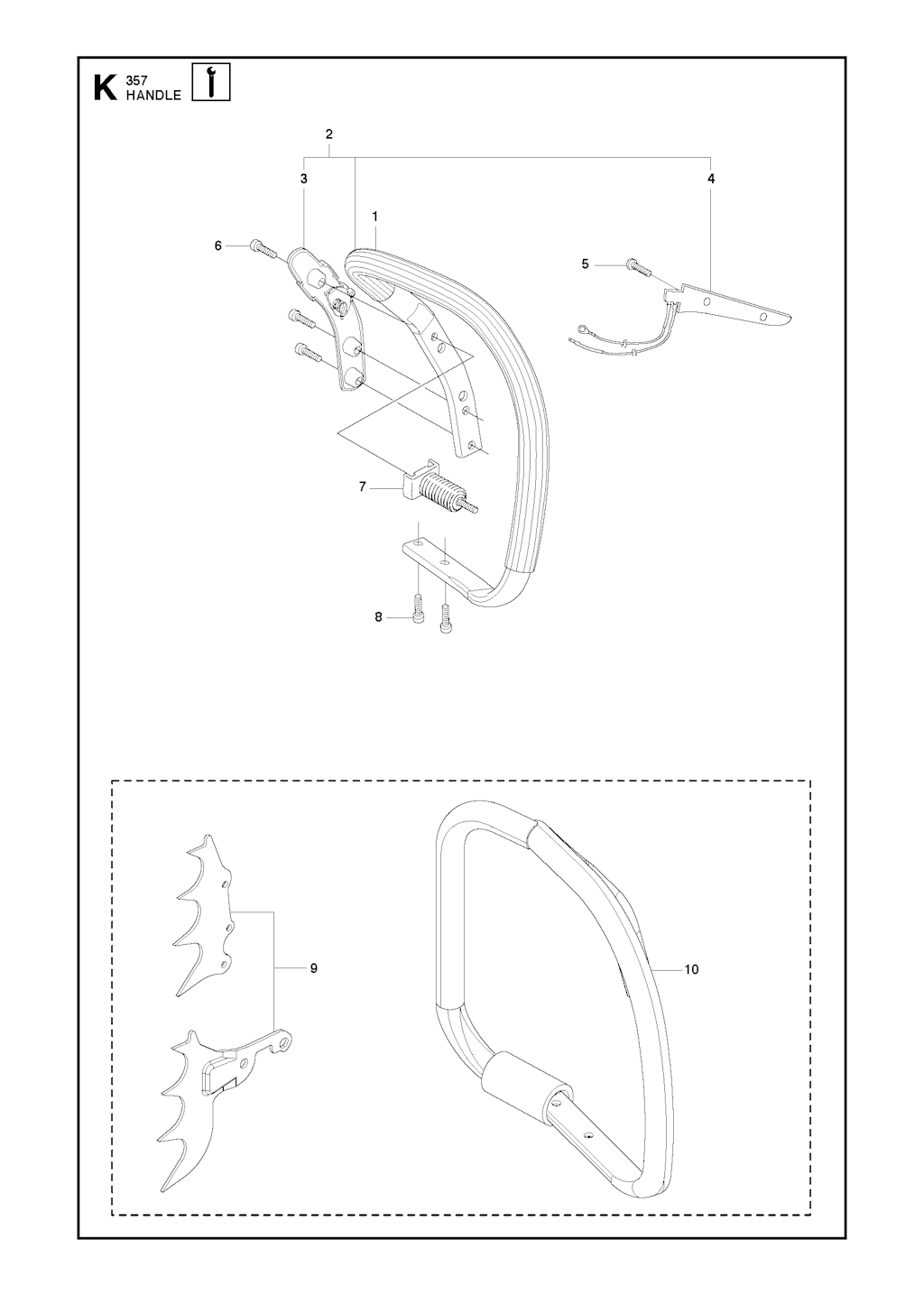 K 357
HANDLE

2
3
4
1
6
5
7
8
9
10