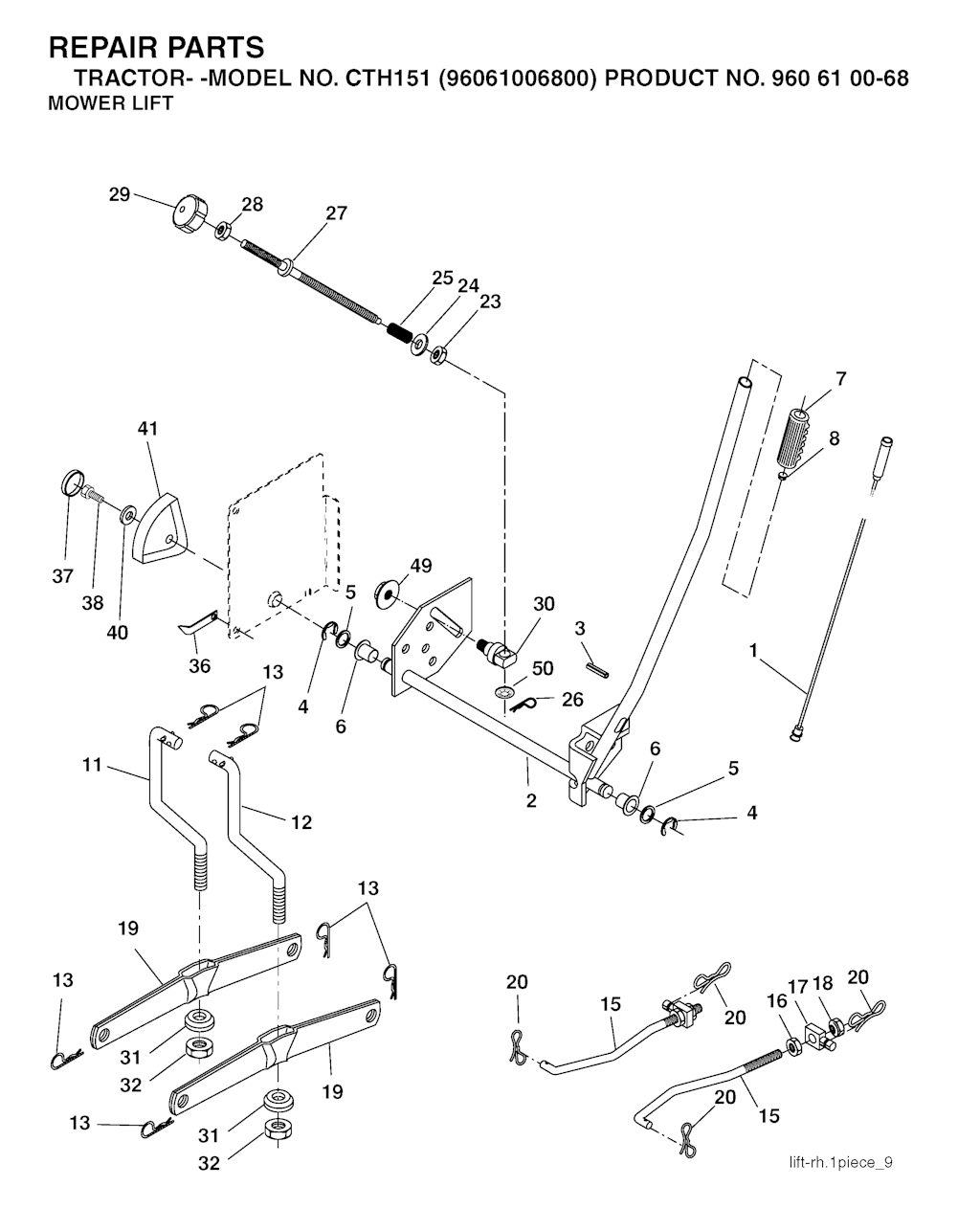 REPAIR PARTS
TRACTOR- -MODEL NO. CTH151 (96061006800) PRODUCT NO. 960 61 00-68
MOWER LIFT

29
28
27
25
24
23
7
8
41
37
38
40
49
5
30
3
36
4
6
50
26
1
13
11
12
2
6
5
4
13
19
13
31
32
19
13
31
32
20
15
20
16
17
18
20
20
15

lift-rh.1piece_9