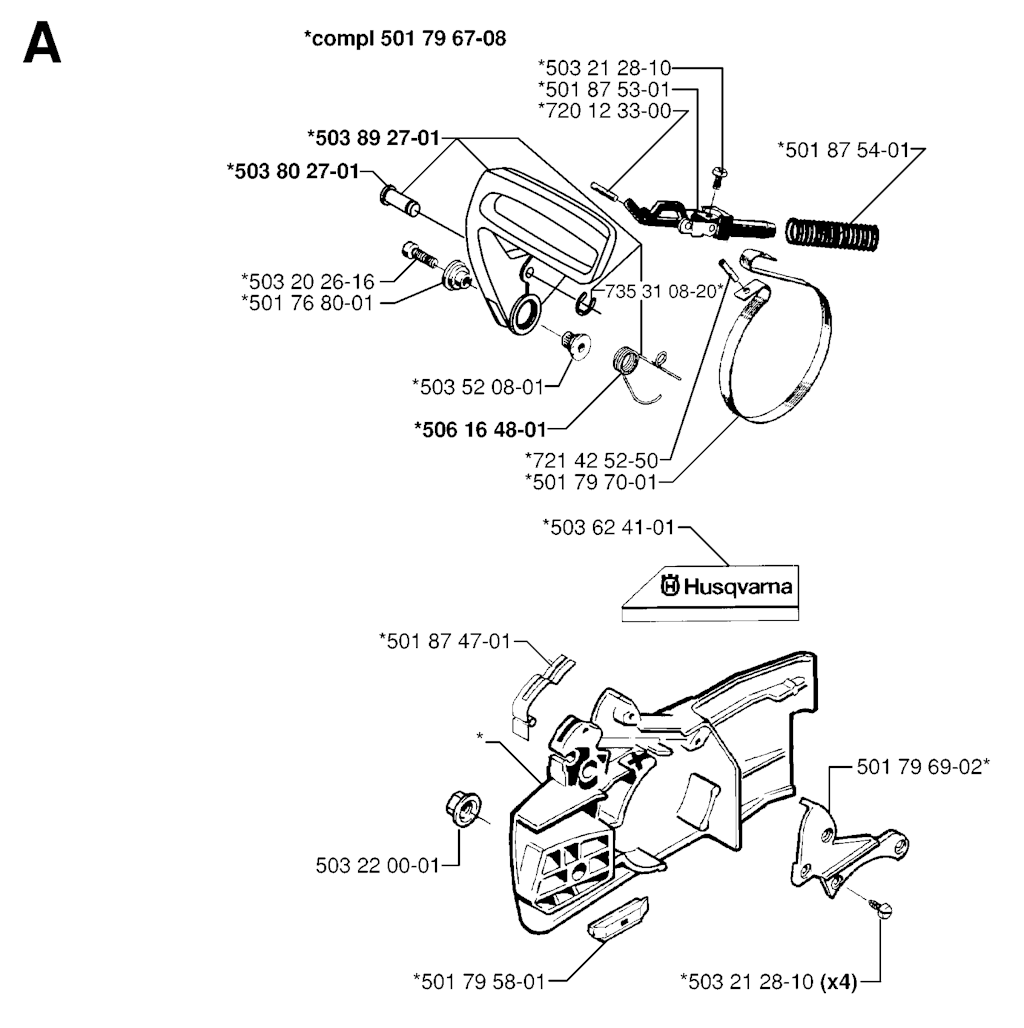 A

*compl 501 79 67-08

*503 21 28-10
*501 87 53-01
*720 12 33-00

*503 89 27-01
*503 80 27-01

*501 87 54-01

*503 20 26-16
*501 76 80-01

735 31 08-20*

*503 52 08-01

*506 16 48-01

*721 42 52-50
*501 79 70-01

*503 62 41-01

Husqvarna

*501 87 47-01

*

501 79 69-02*

503 22 00-01

*501 79 58-01

*503 21 28-10 (x4)