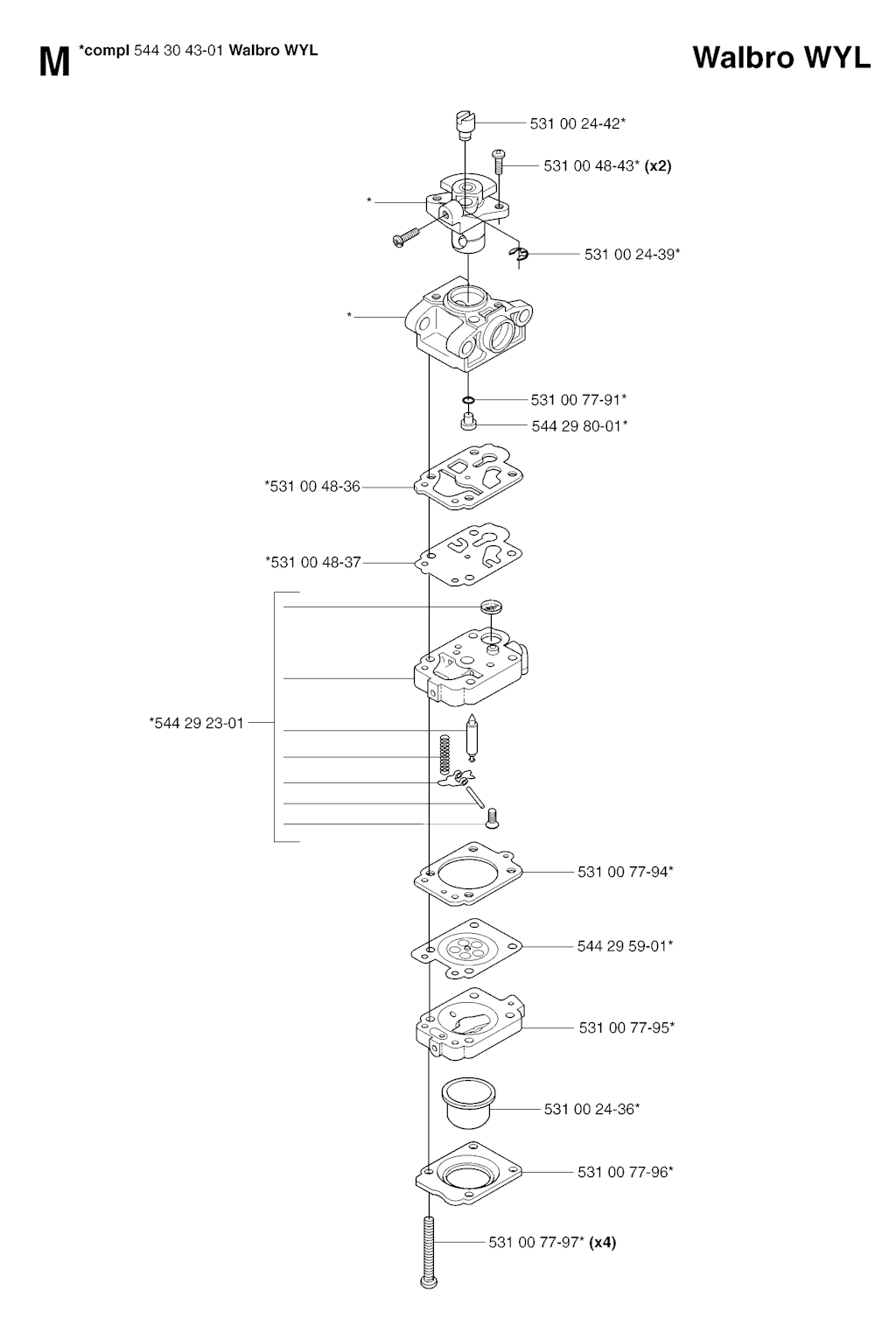 M *compl 544 30 43-01 Walbro WYL

Walbro WYL

531 00 24-42*

531 00 48-43* (x2)

*

531 00 24-39*

*

531 00 77-91*

544 29 80-01*

*531 00 48-36

*531 00 48-37

*544 29 23-01

531 00 77-94*

544 29 59-01*

531 00 77-95*

531 00 24-36*

531 00 77-96*

531 00 77-97* (x4)