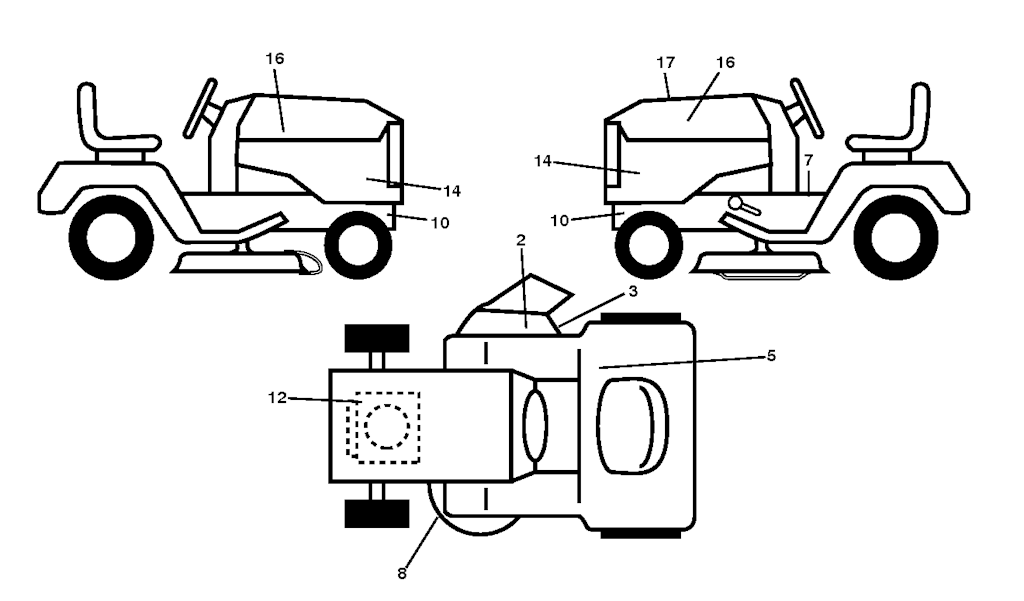 16
14
10
17
16
14
7
10
2
3
5
12
8