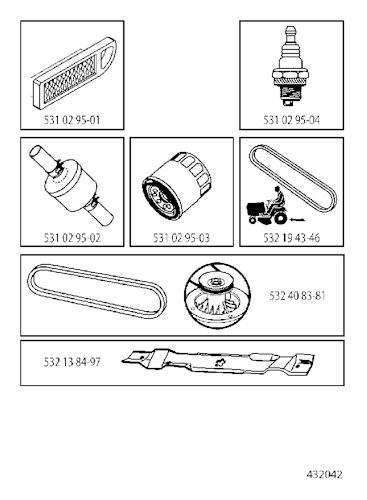 531 02 95-01

531 02 95-04

531 02 95-02

531 02 95-03

532 19 43-46

532 40 83-81

532 13 84-97

432042