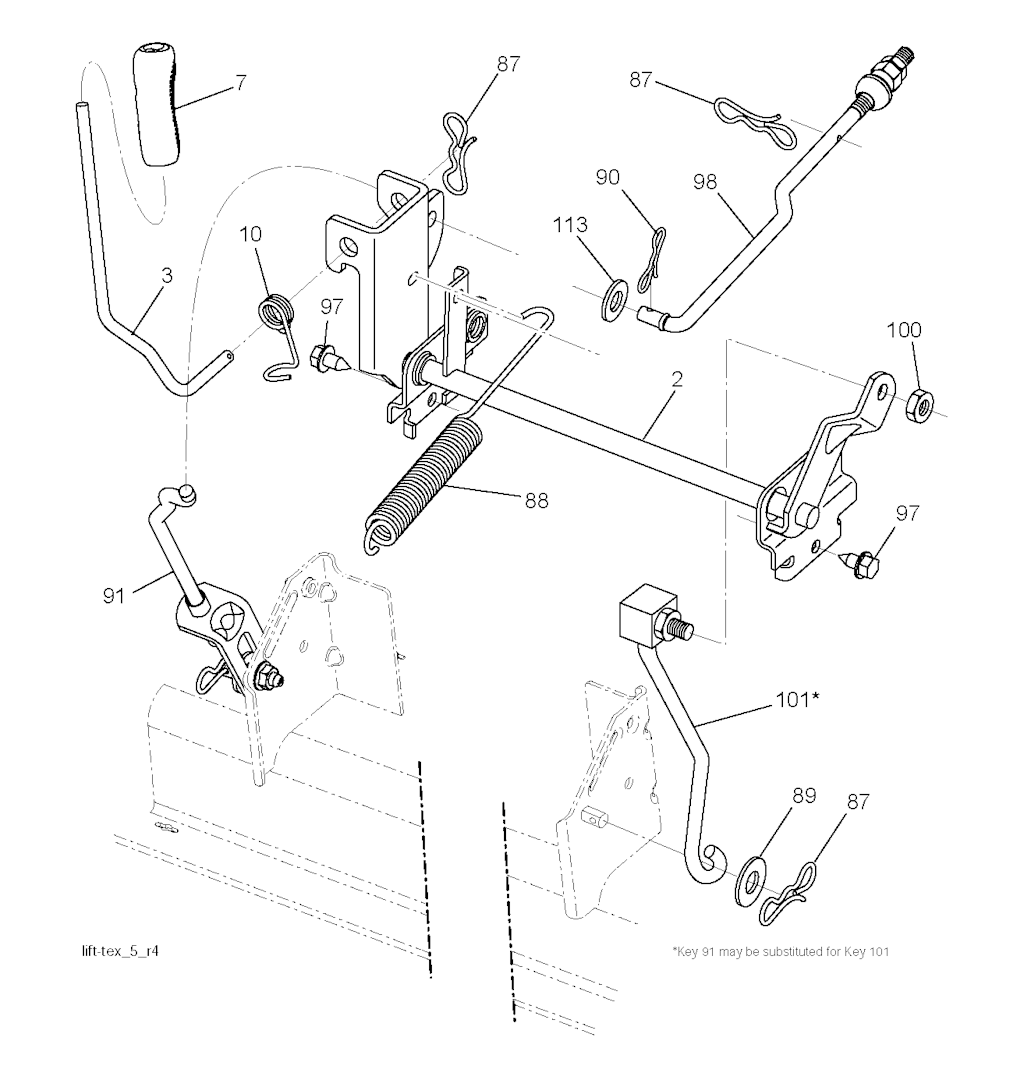 7
87
87
90
98
113
10
3
97
100
2
88
97
91
101*
89
87
lift-tex_5_r4
*Key 91 may be substituted for Key 101