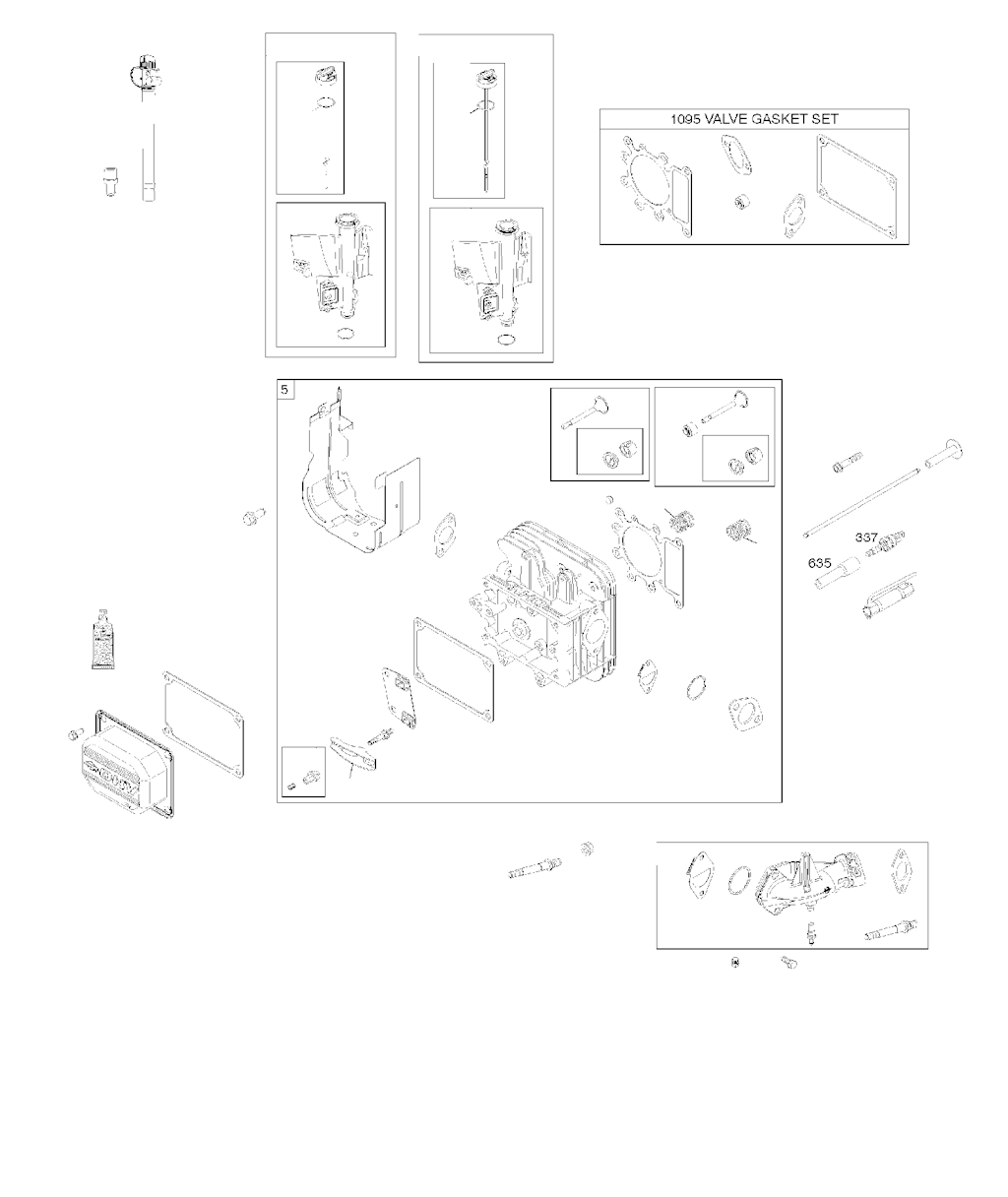 1095 VALVE GASKET SET

5

337

635