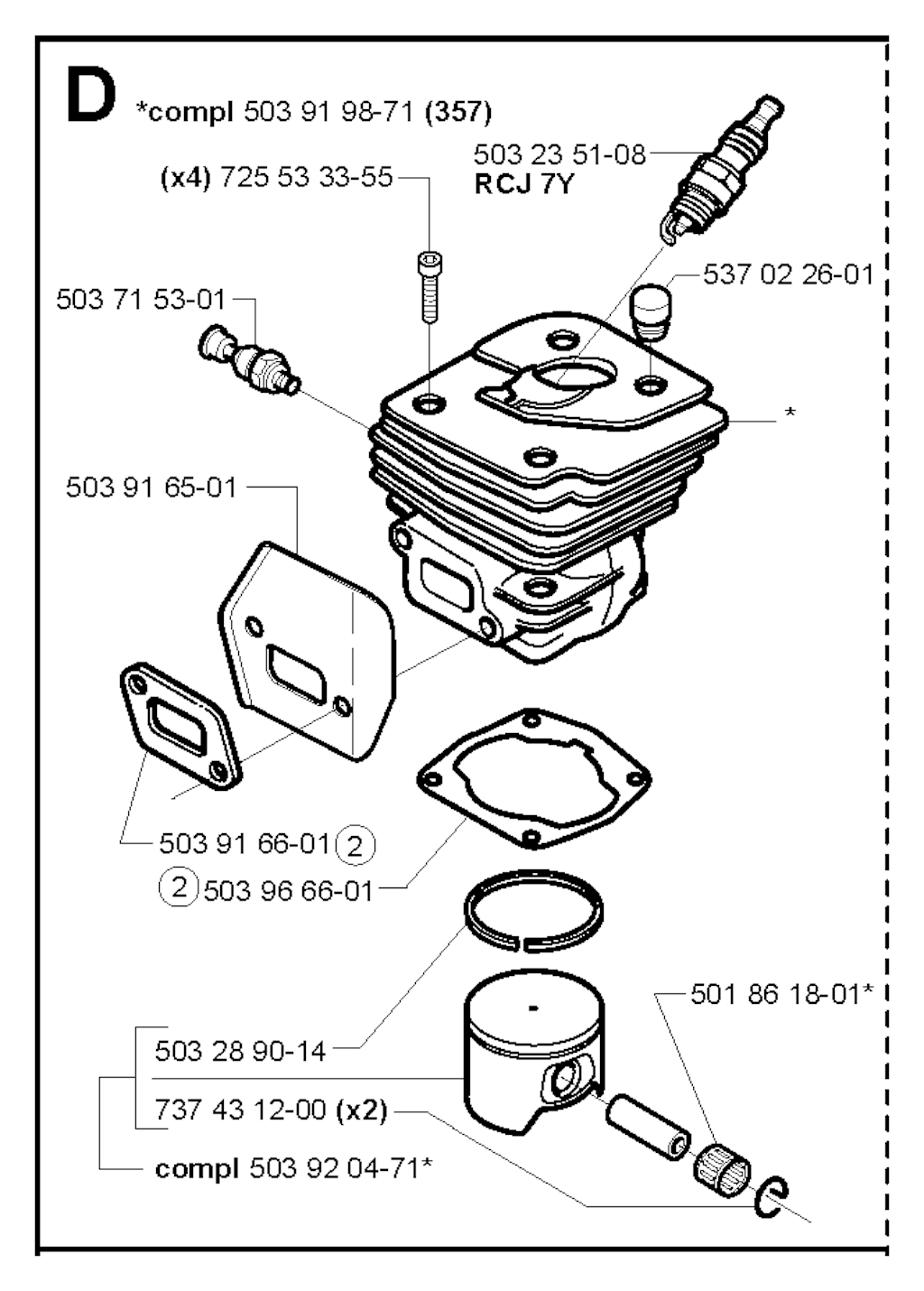 D *compl 503 91 98-71 (357)

503 23 51-08
RCJ 7Y

(x4) 725 53 33-55

537 02 26-01

503 71 53-01

*

503 91 65-01

503 91 66-01 ②

② 503 96 66-01

501 86 18-01*

503 28 90-14

737 43 12-00 (x2)

compl 503 92 04-71*