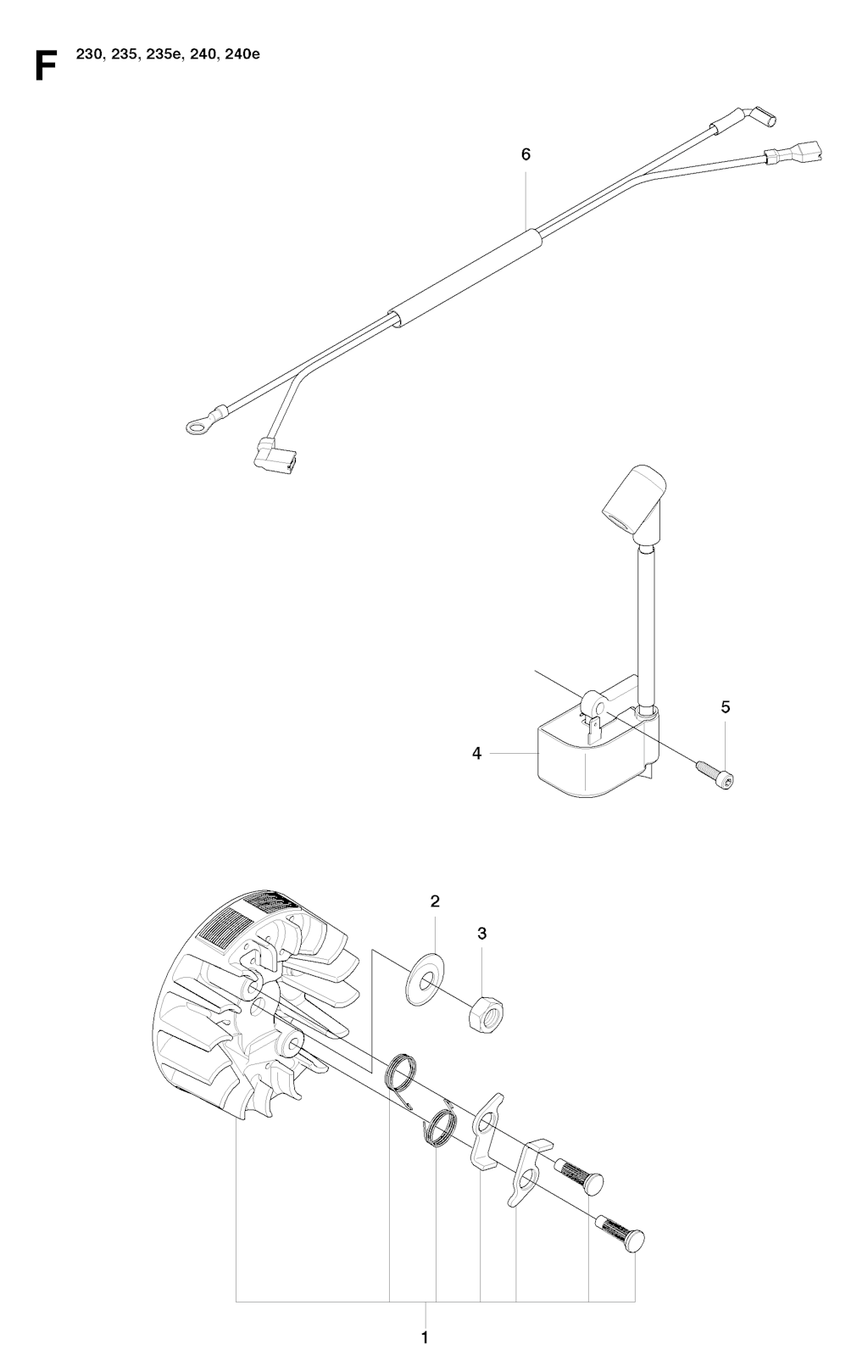 F 230, 235, 235e, 240, 240e

6

5

4

2

3

1